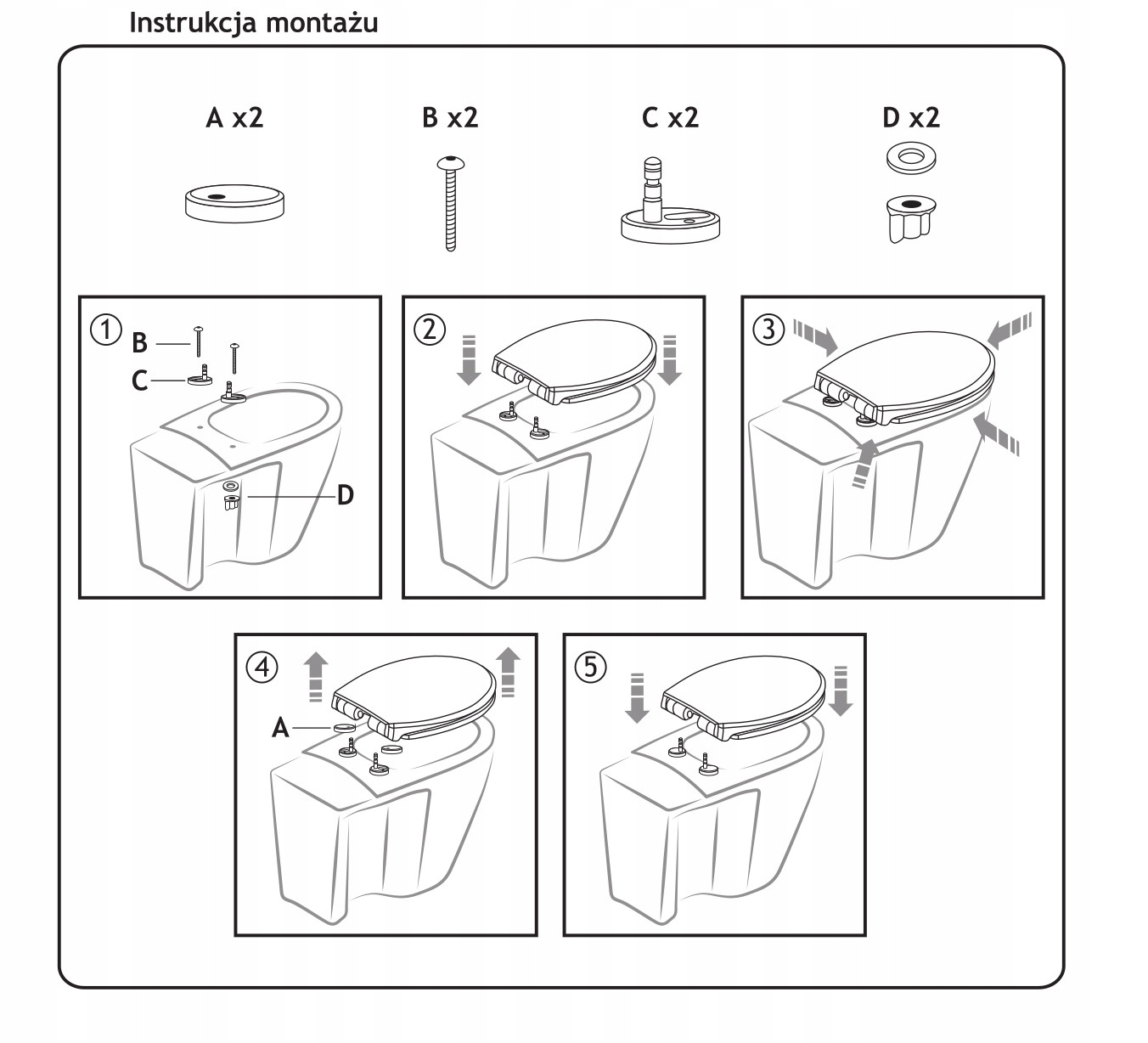 Instrukcja montażu

A x2

B x2

C x2

D x2

①
B
C
D

②

③

④
A

⑤