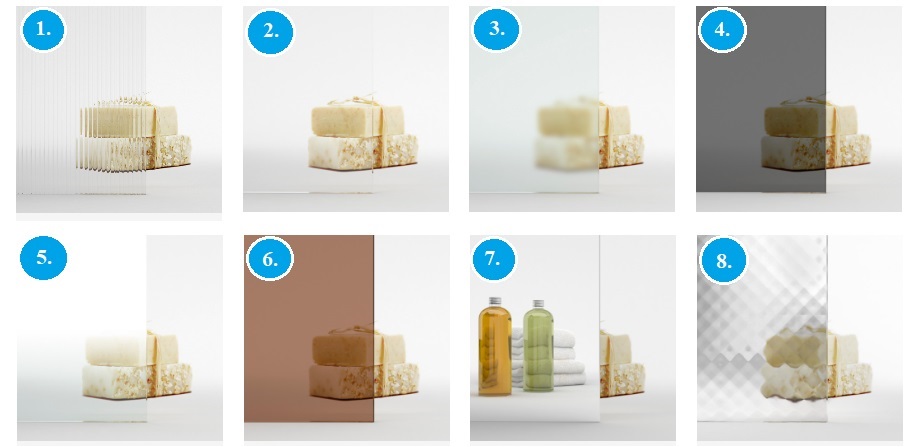 1.

2.

3.

4.

5.

6.

7.

8.