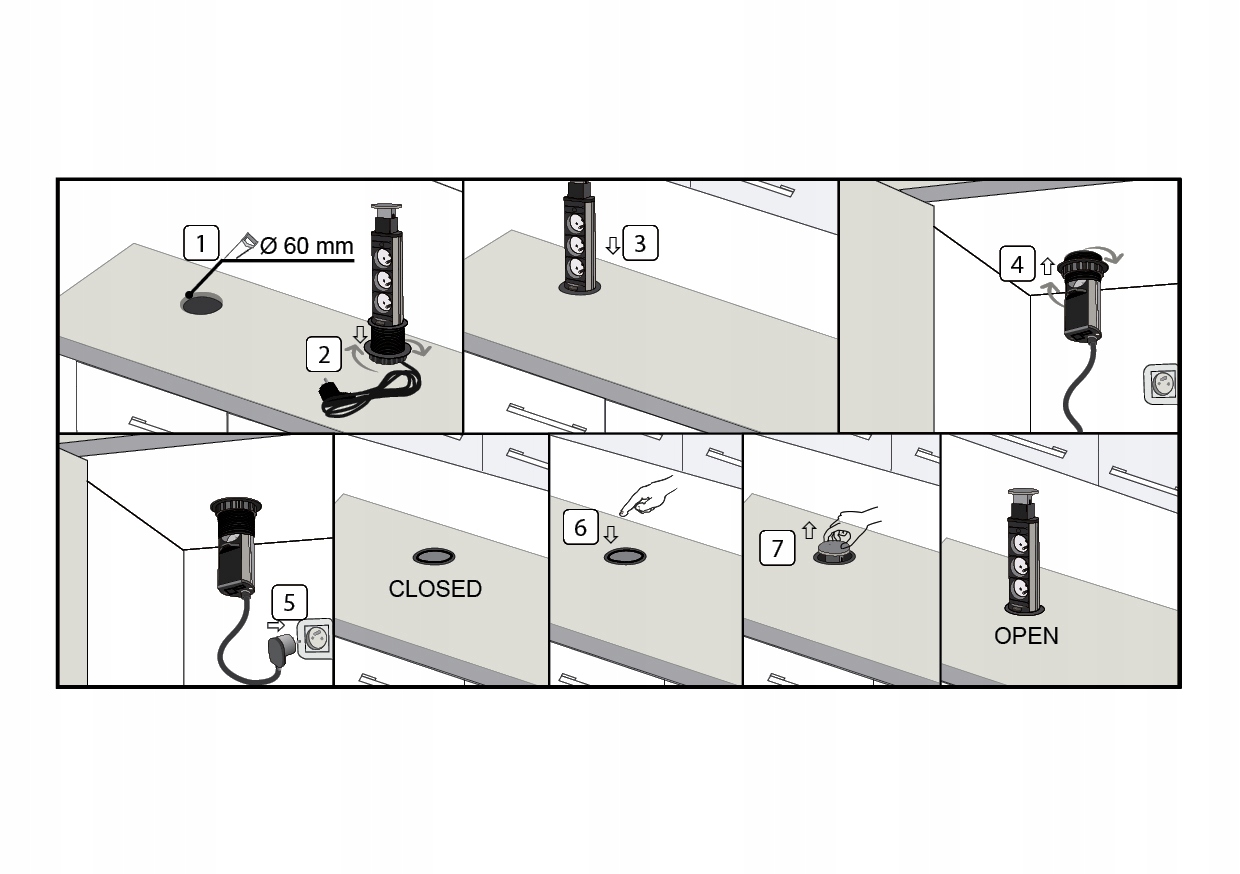 1 Ø 60 mm

2

3

4

5

CLOSED

6

7

OPEN