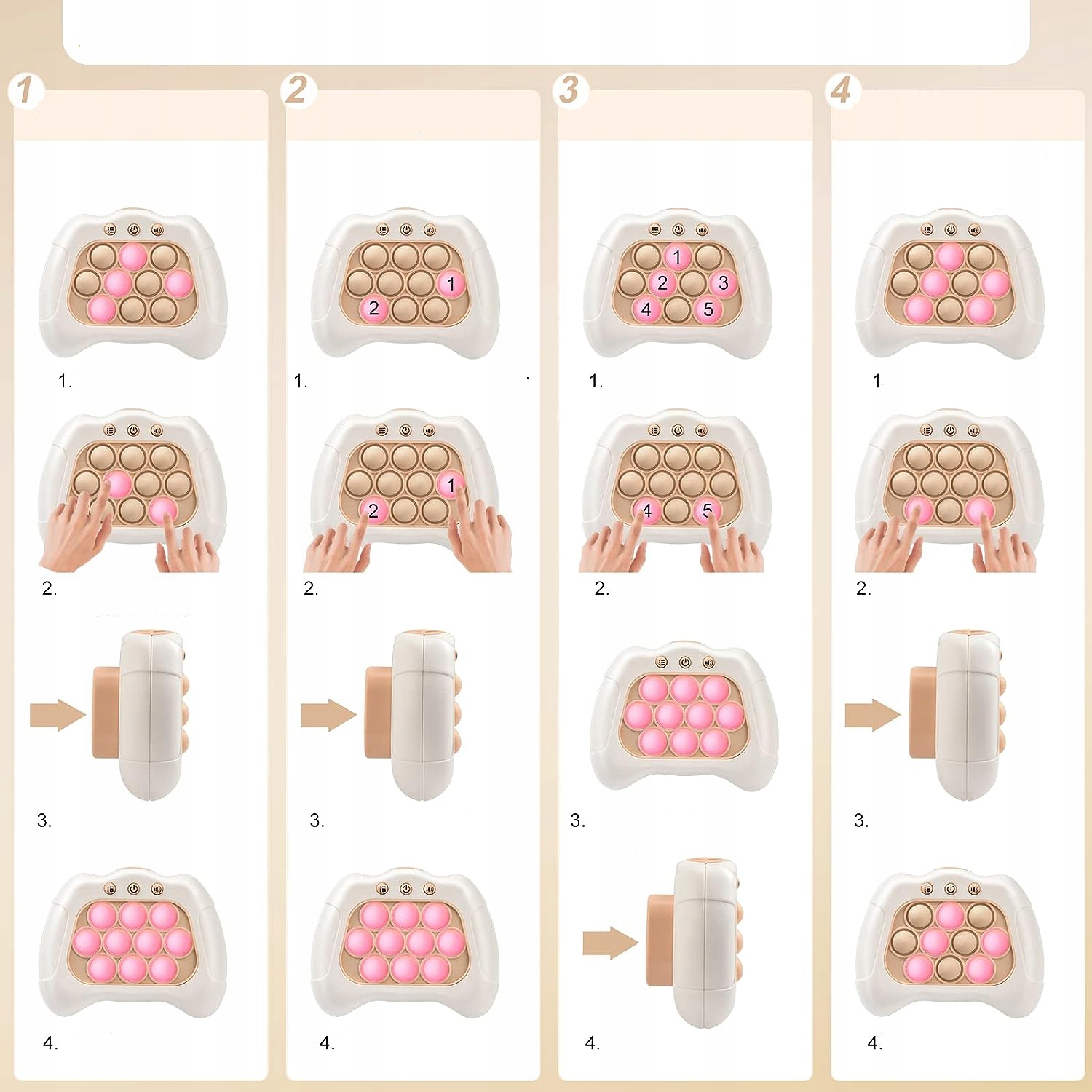 1

1.

2.

3.

4.

2

1

2

1.

1

2

2.

3.

4.

3

1

2

3

4

5

1.

4

5

2.

3.

4.

4

1

2.

3.

4.