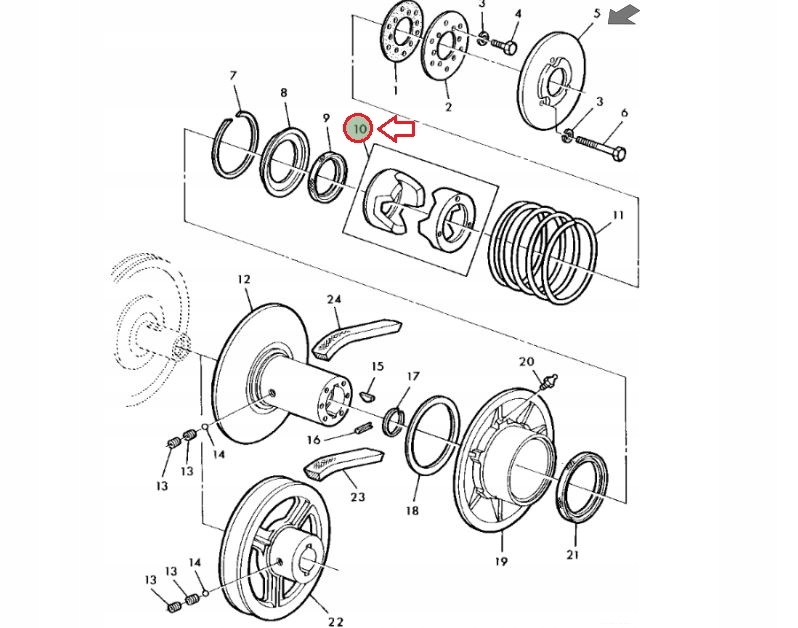 3
4
5
1
2
3
6
7
8
9
10
11
12
24
15
17
20
16
14
13
13
23
18
19
21
14
13
13
22