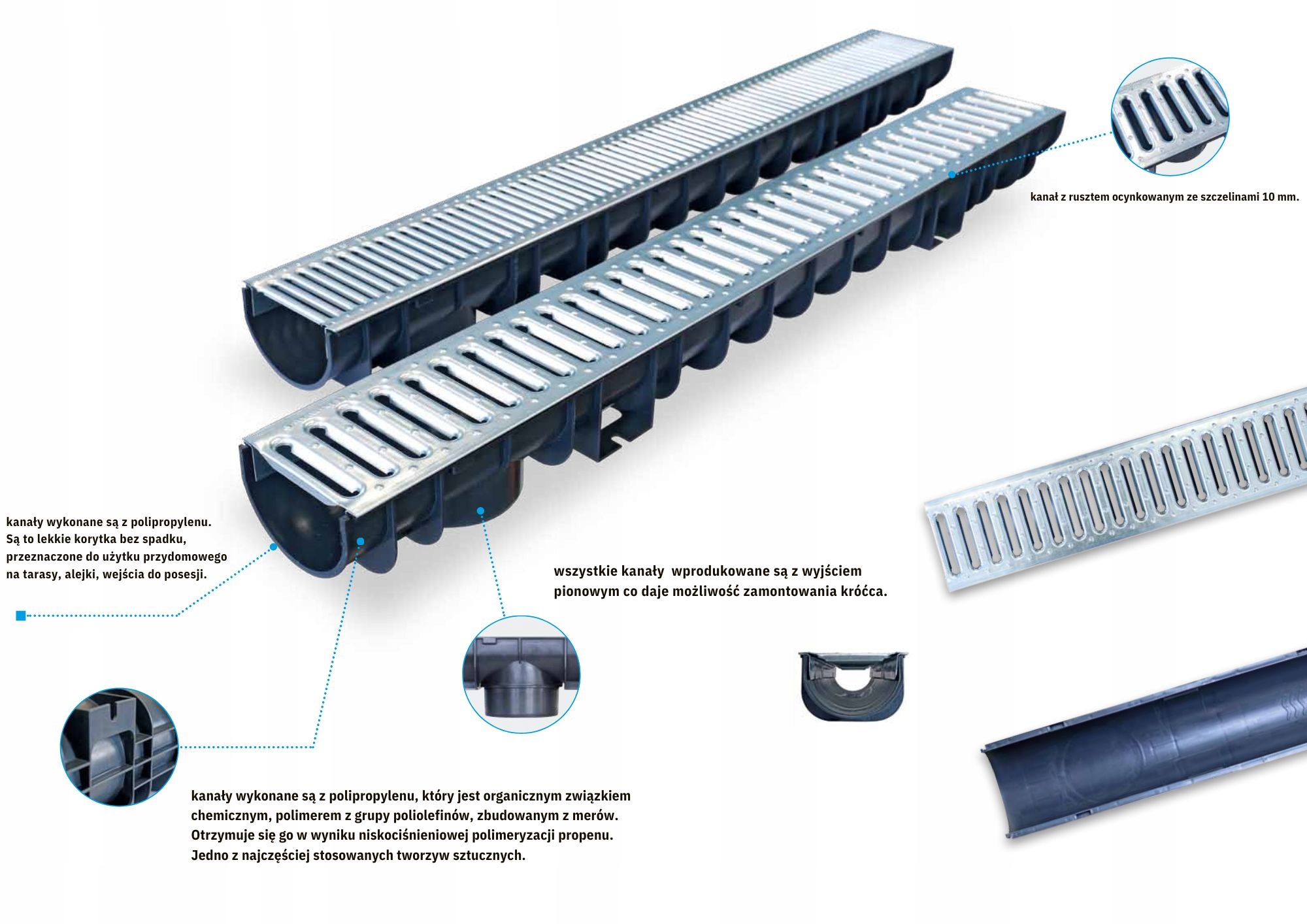 kanał z rusztem ocynkowanym ze szczelinami 10 mm.

kanały wykonane są z polipropylenu. Są to lekkie korytka bez spadku, przeznaczone do użytku przydomowego na tarasy, alejki, wejścia do posesji.

wszystkie kanały  wprodukowane są z wyjściem pionowym co daje możliwość zamontowania króćca.

kanały wykonane są z polipropylenu, który jest organicznym związkiem chemicznym, polimerem z grupy poliolefinów, zbudowanym z merów. Otrzymuje się go w wyniku niskociśnieniowej polimeryzacji propenu. Jedno z najczęściej stosowanych tworzyw sztucznych.