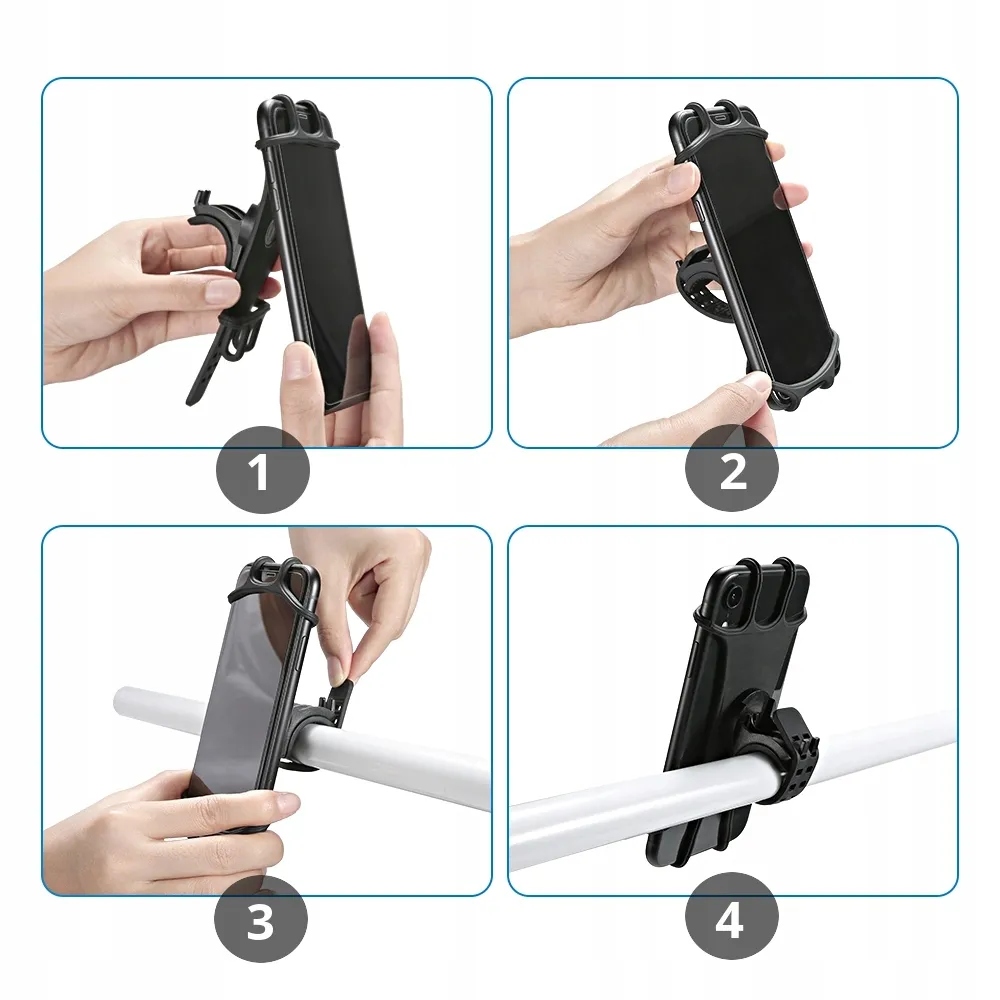 1

2

3

4