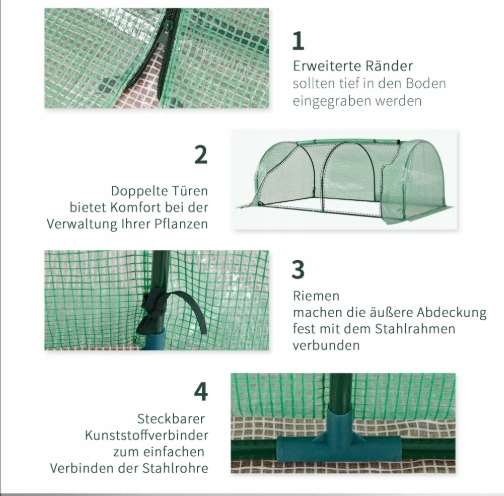 1

Erweiterte Ränder
sollten tief in den Boden eingegraben werden

2

Doppelte Türen
bietet Komfort bei der Verwaltung Ihrer Pflanzen

3

Riemen
machen die äußere Abdeckung fest mit dem Stahlrahmen verbunden

4

Steckbarer Kunststoffverbinder zum einfachen Verbinden der Stahlrohre