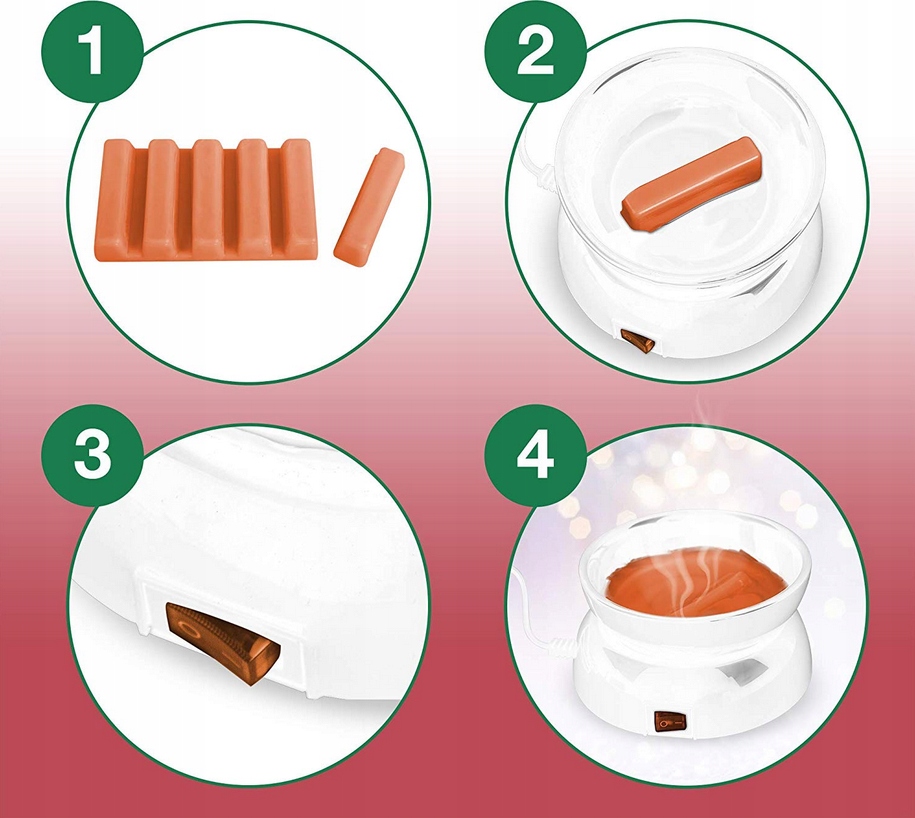 1

2

3

4