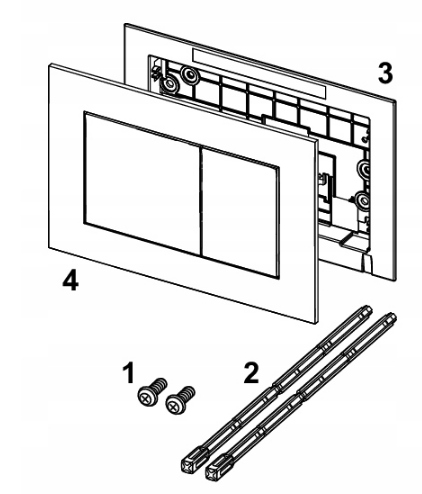 3
4
1
2