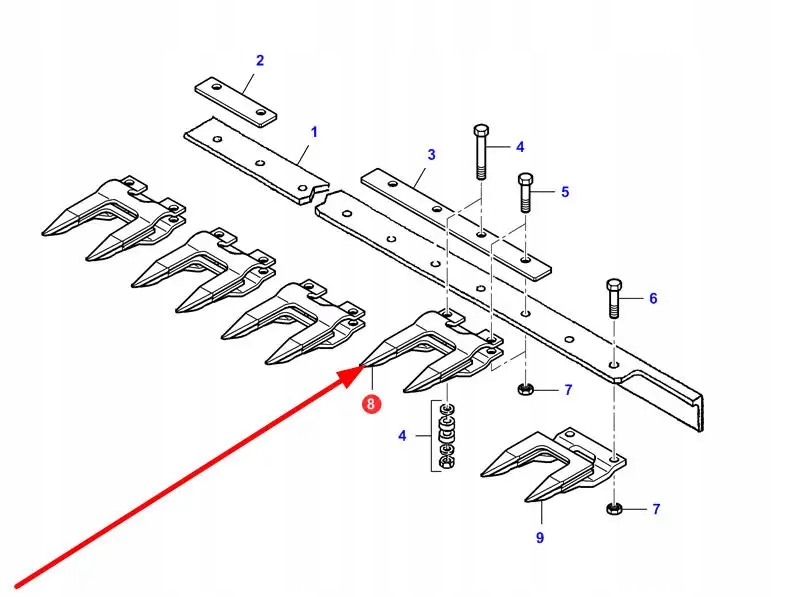 2
1
3
4
5
6
7
8
4
7
9