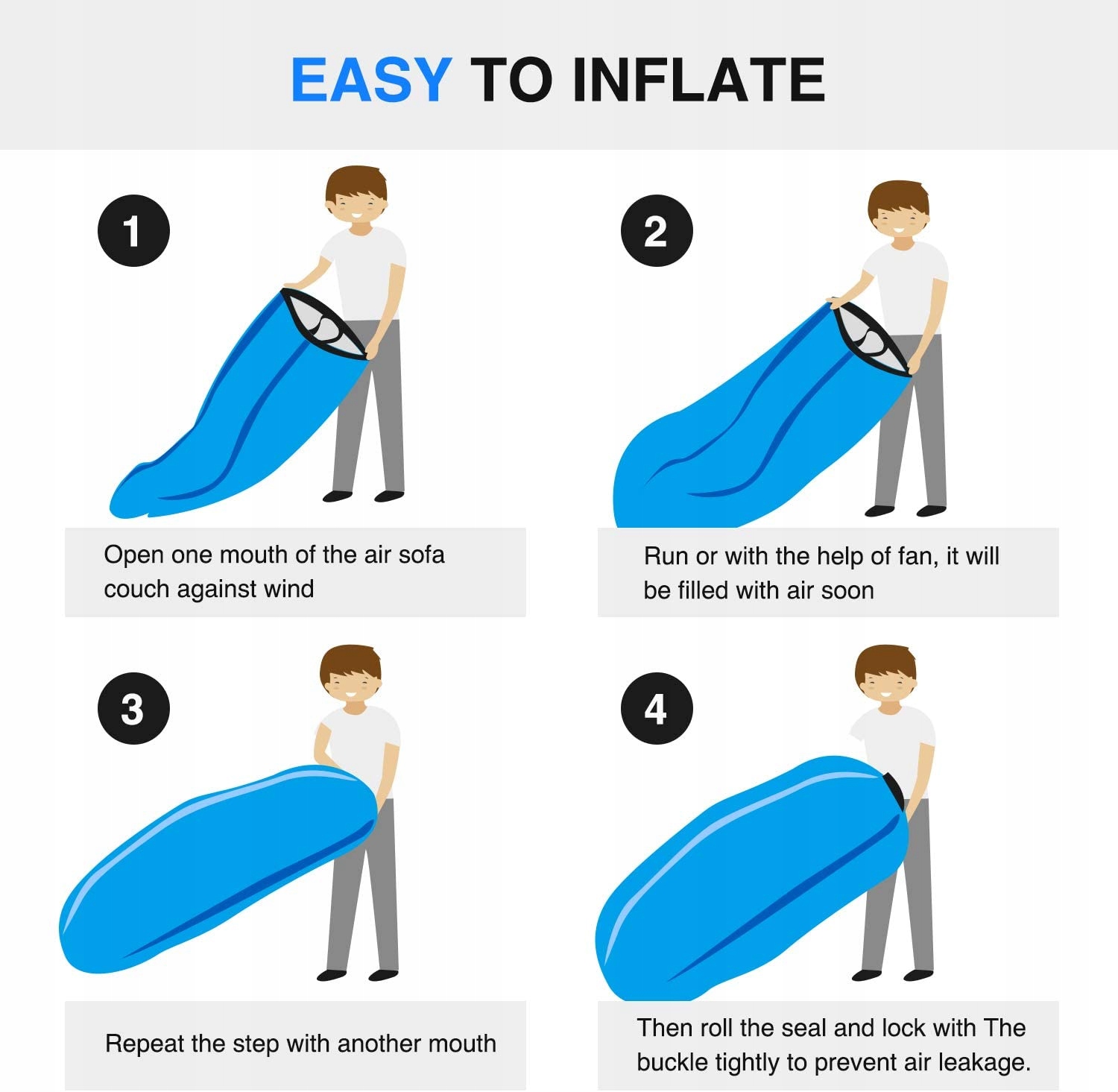 EASY TO INFLATE

1

Open one mouth of the air sofa couch against wind

2

Run or with the help of fan, it will be filled with air soon

3

Repeat the step with another mouth

4

Then roll the seal and lock with The buckle tightly to prevent air leakage.