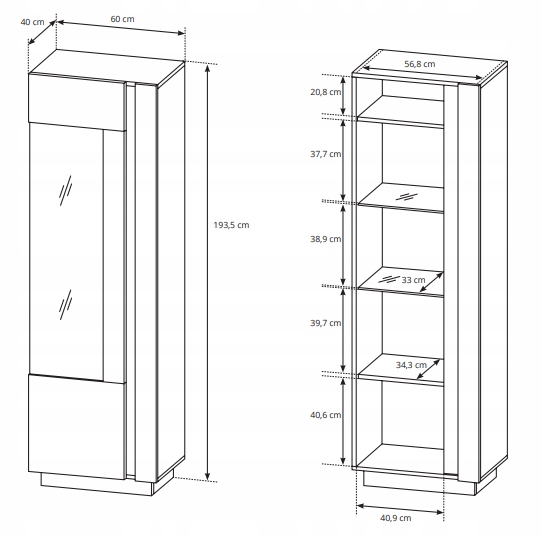 40 cm
60 cm
193,5 cm
56,8 cm
20,8 cm
37,7 cm
38,9 cm
33 cm
39,7 cm
34,3 cm
40,6 cm
40,9 cm