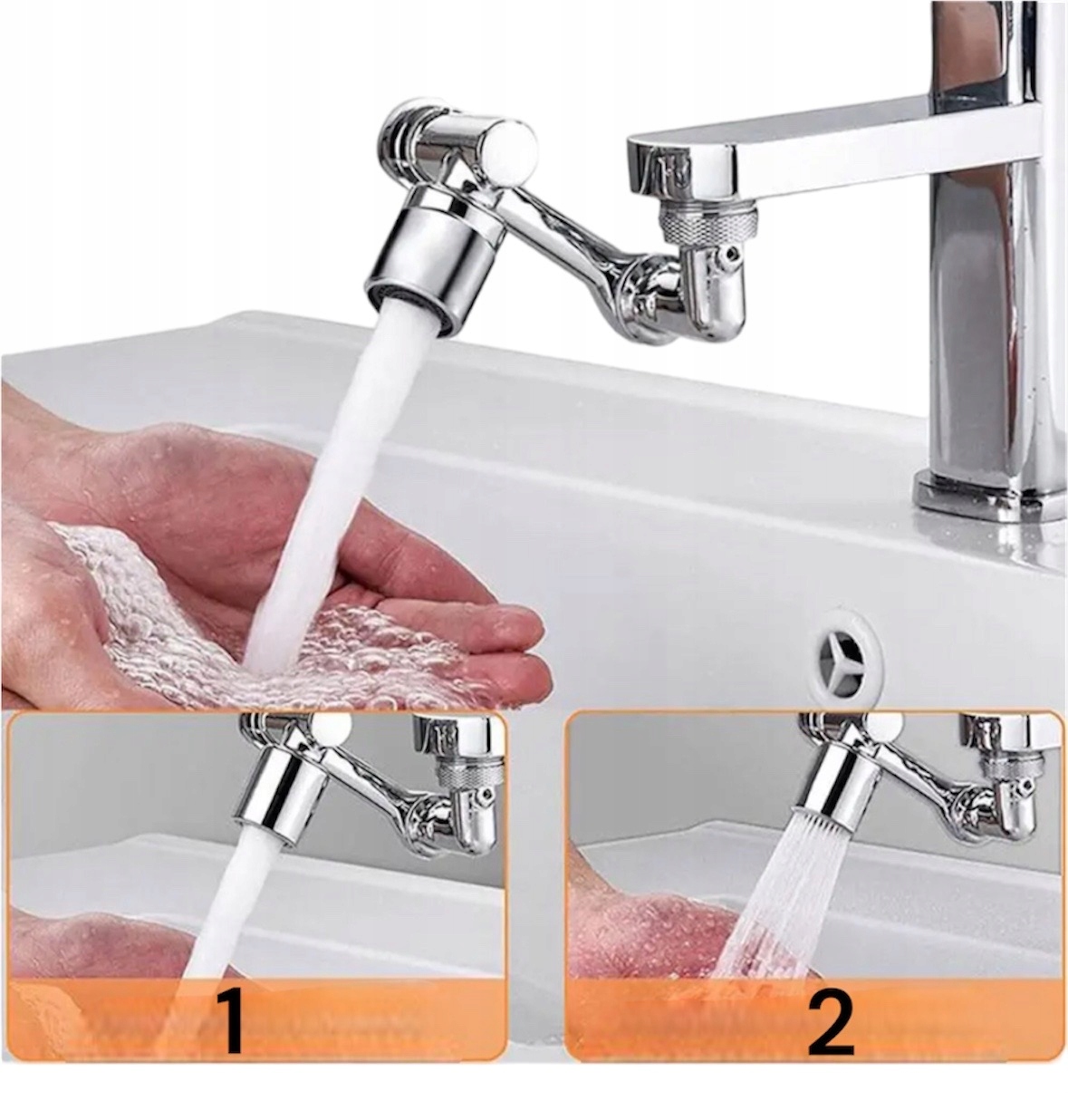 1

2