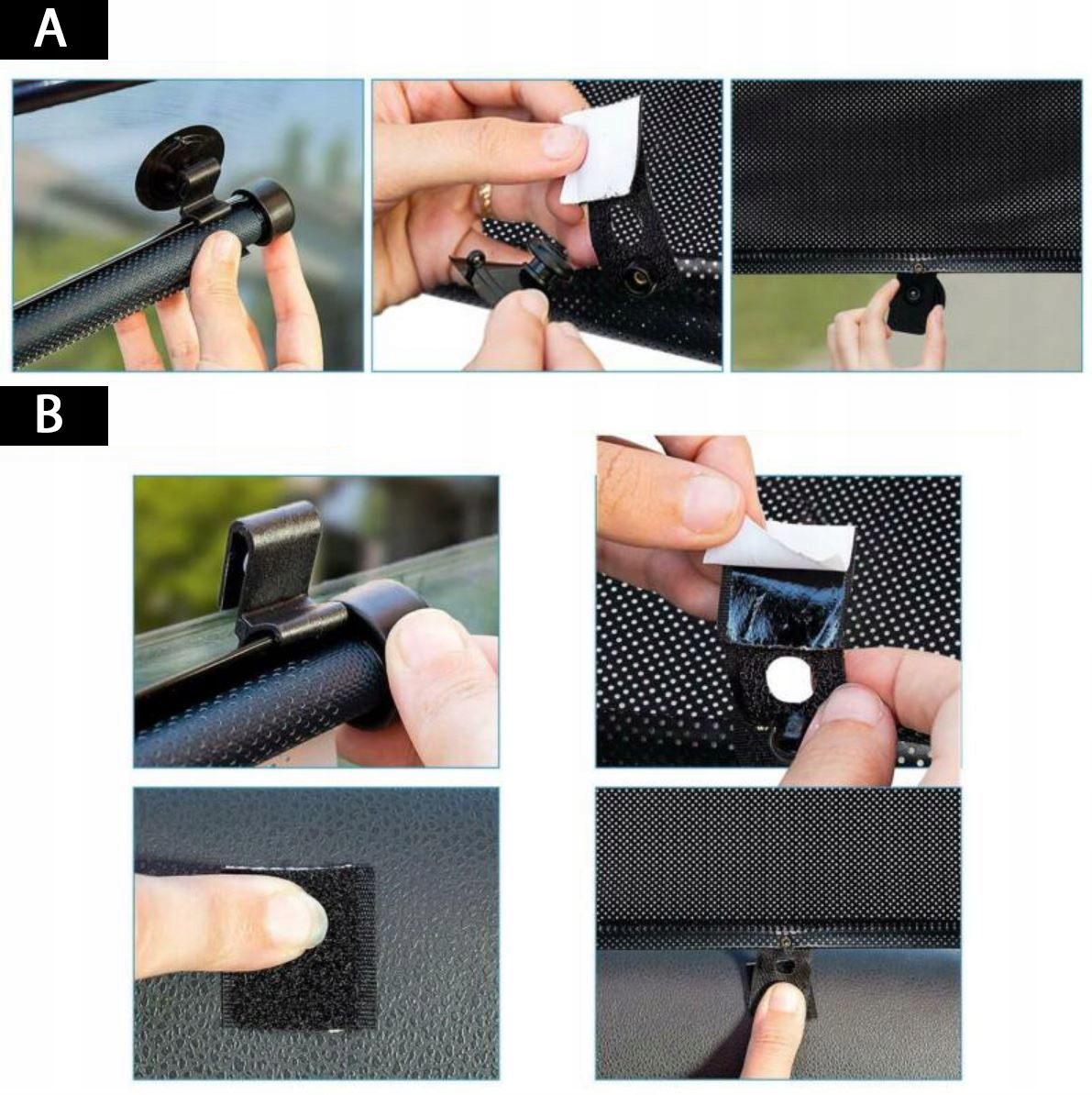 A

B