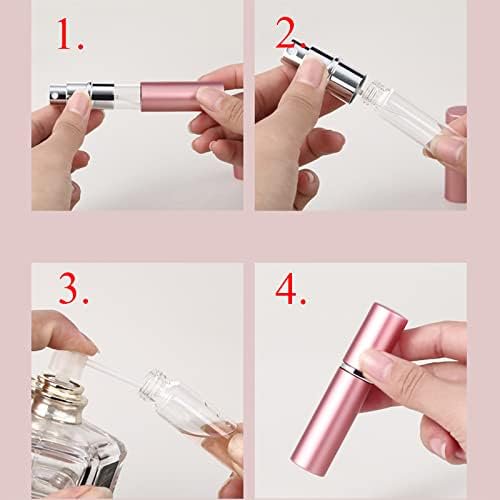 1.

2.

3.

4.