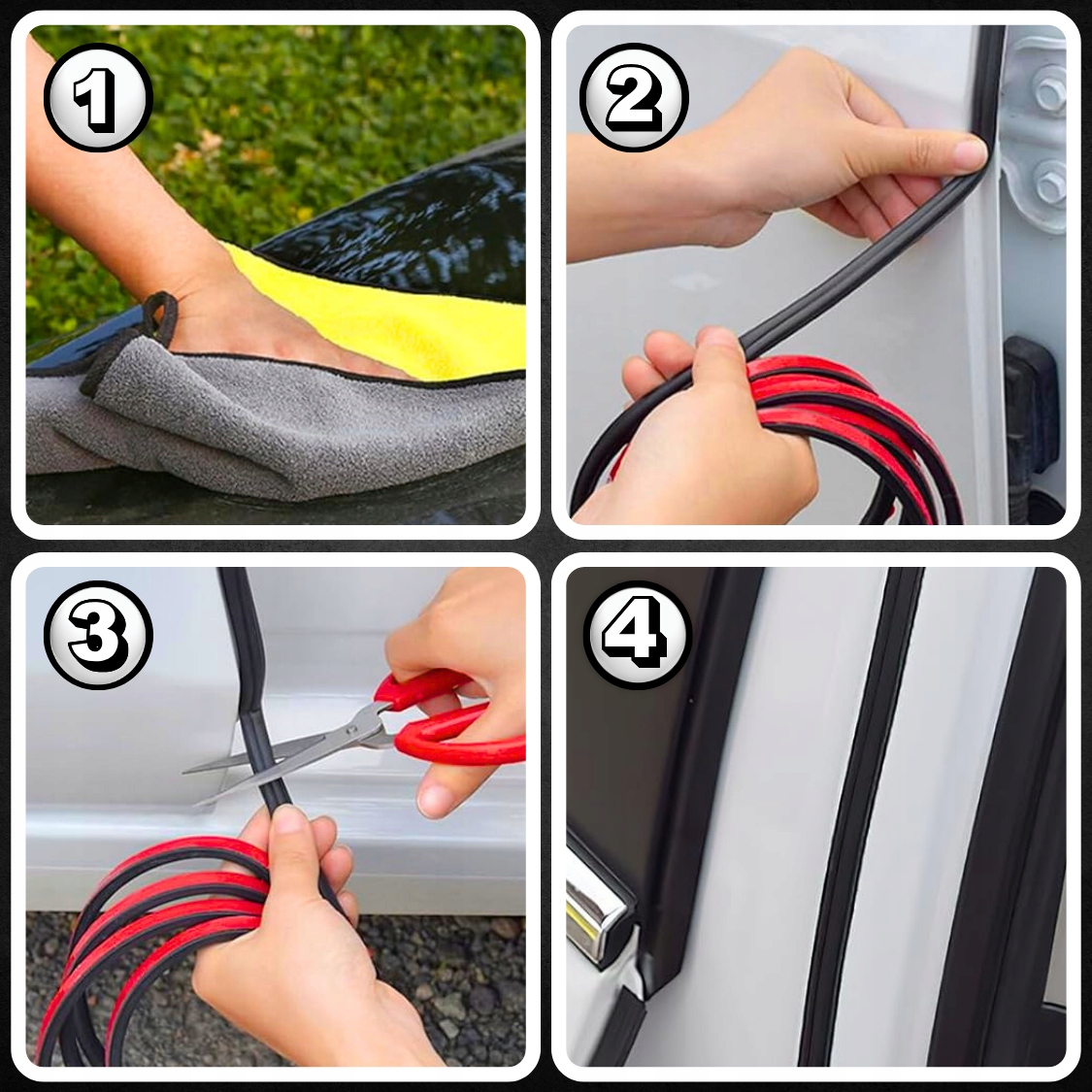 1
2
3
4