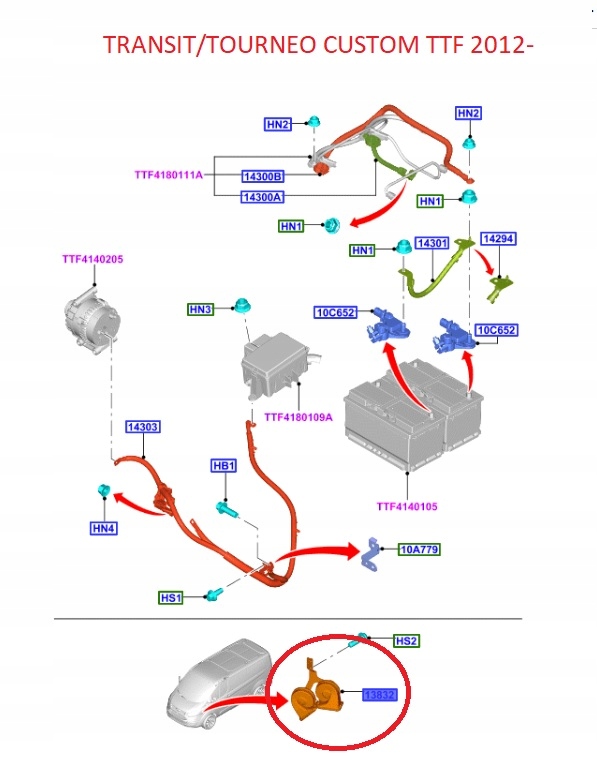 TRANSIT/TOURNEO CUSTOM TTF 2012-

HN2
HN2
TTF4180111A
14300B
14300A
HN1
HN1
HN1
14301
14294
TTF4140205
HN3
10C652
10C652
TTF4180109A
14303
HB1
TTF4140105
HN4
10A779
HS1
HS2
13832