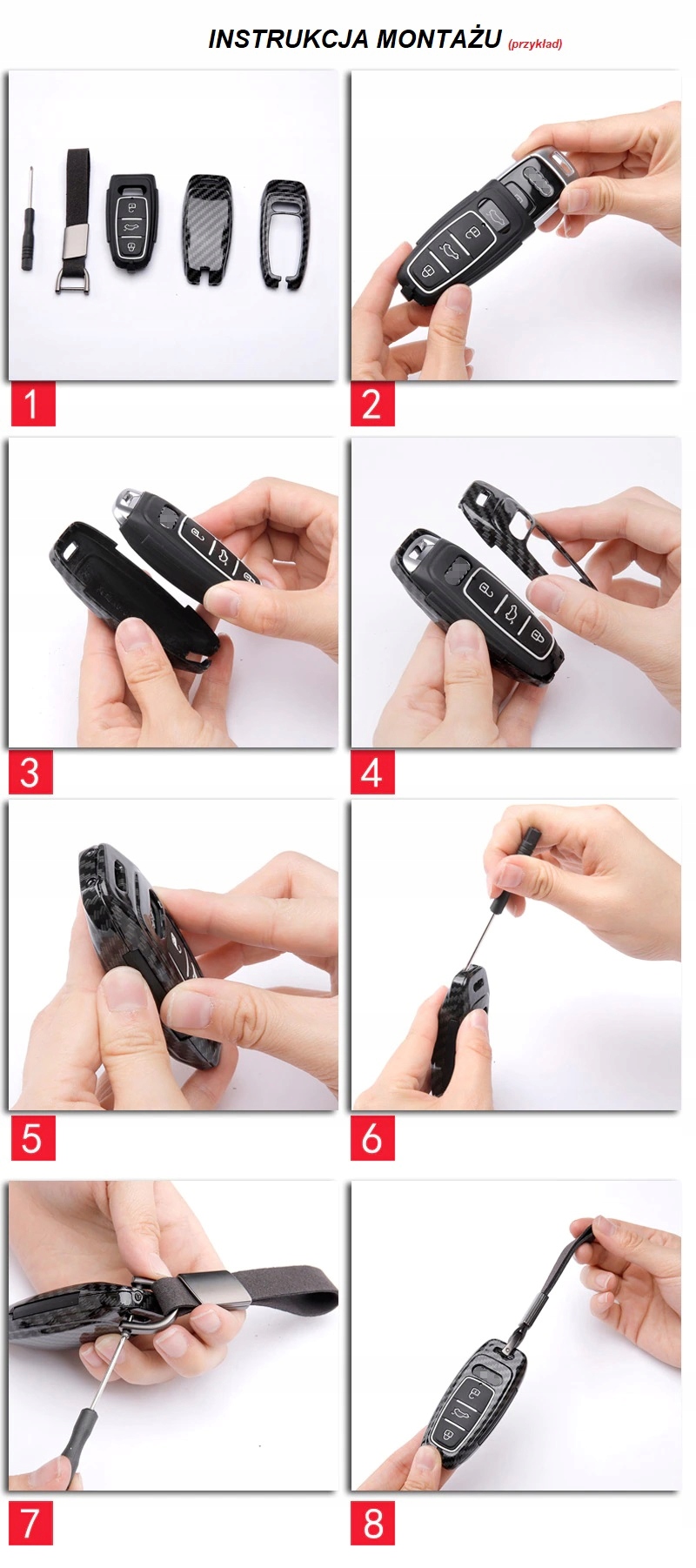 INSTRUKCJA MONTAŻU (przykład)

1

2

3

4

5

6

7

8