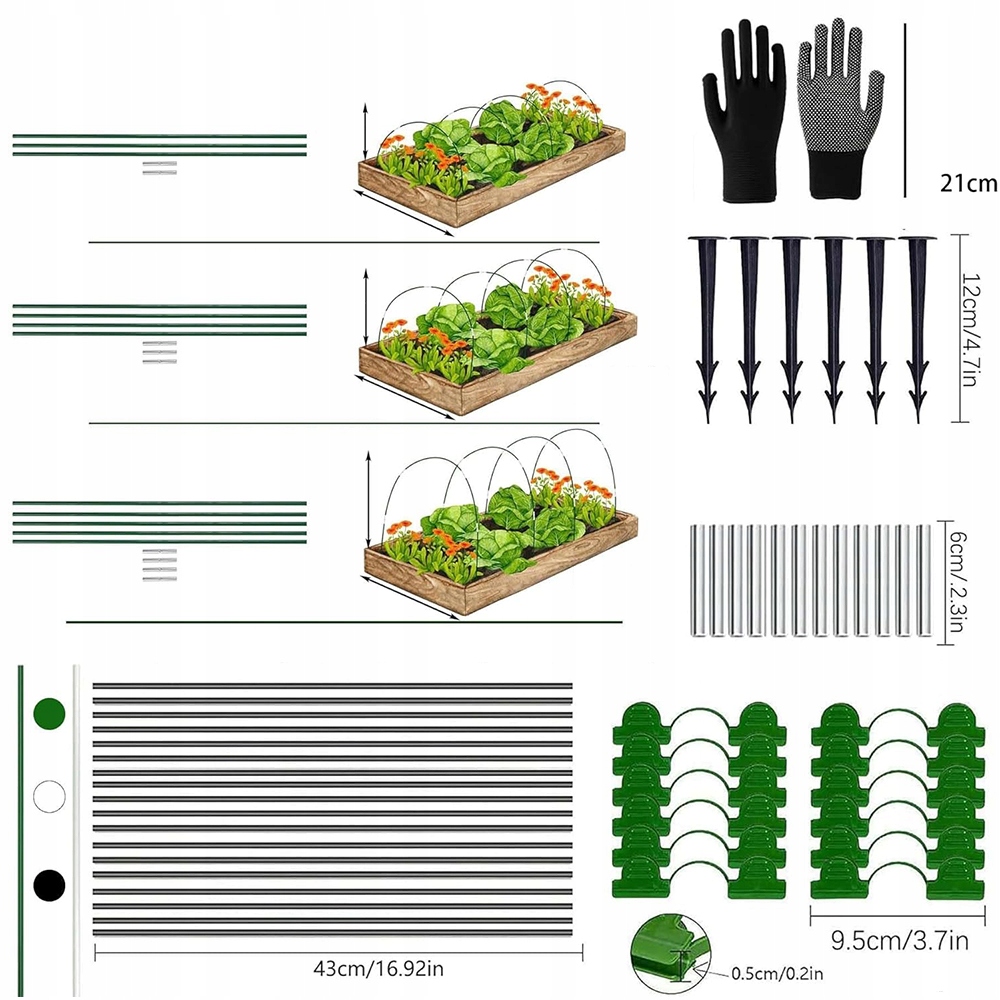 21cm

12cm/4.7in

6cm/2.3in

43cm/16.92in

9.5cm/3.7in

0.5cm/0.2in