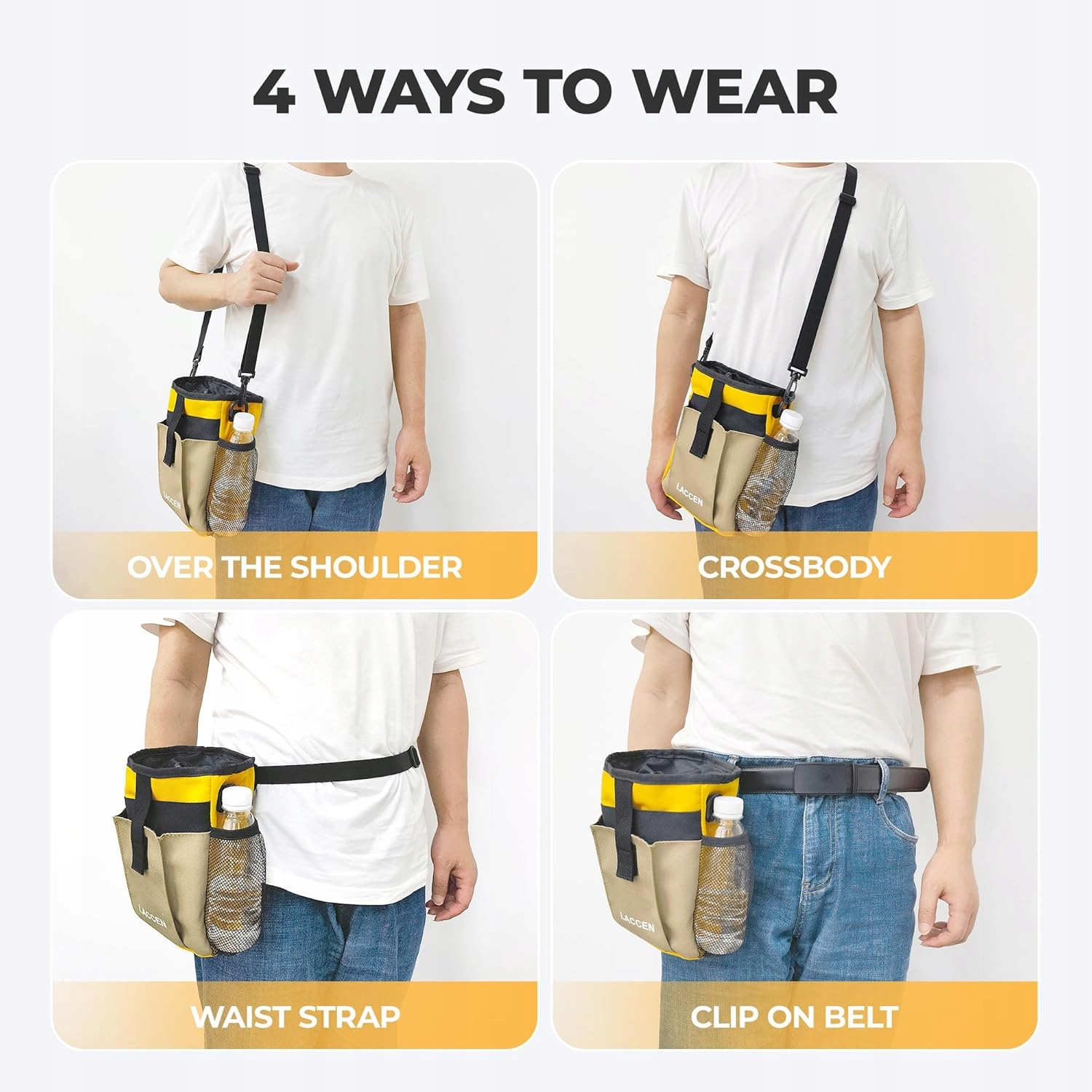 4 WAYS TO WEAR

LACCEN

OVER THE SHOULDER

LACCEN

CROSSBODY

LACCEN

WAIST STRAP

LACCEN

CLIP ON BELT