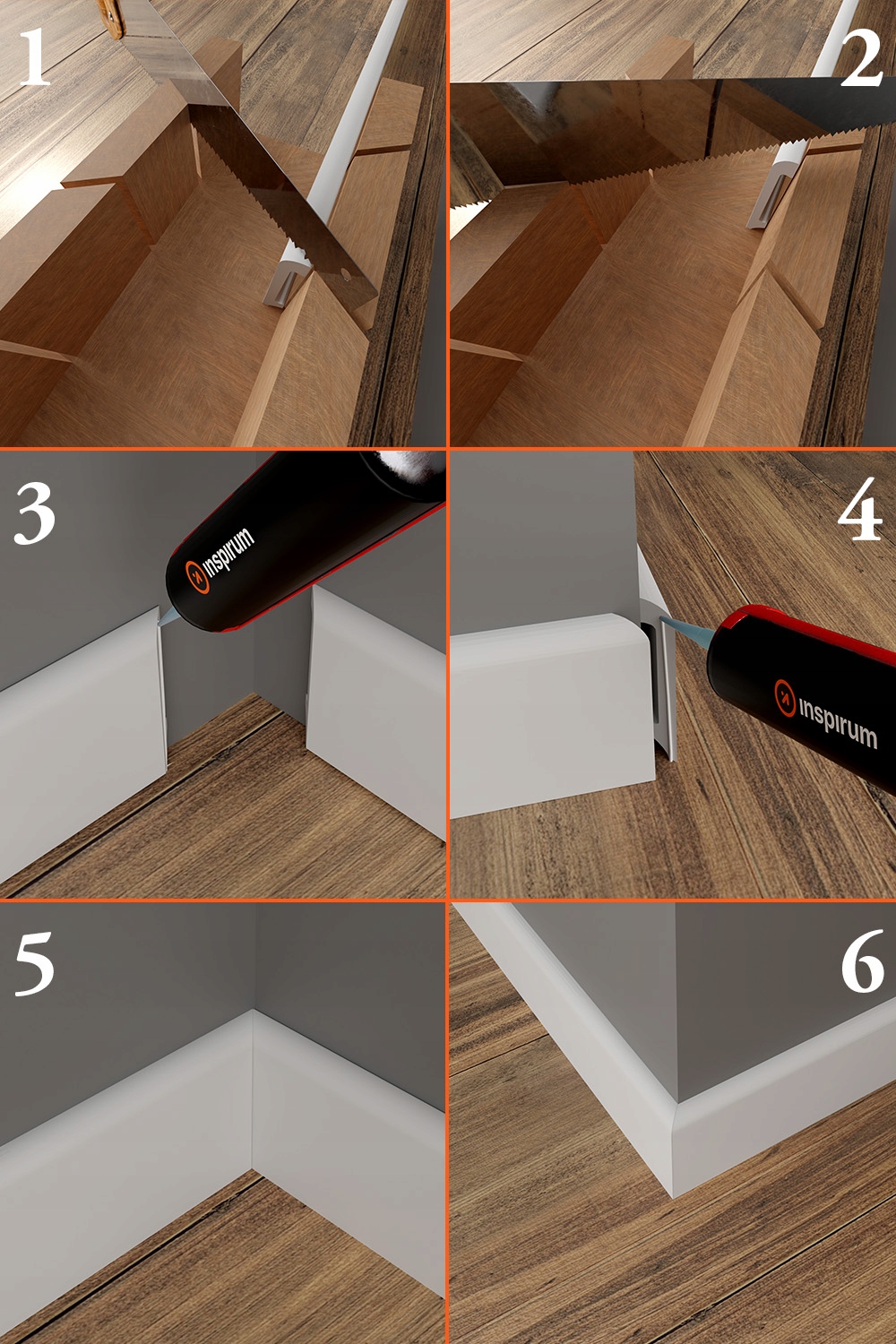 1

2

3

inspirum

4

inspirum

5

6