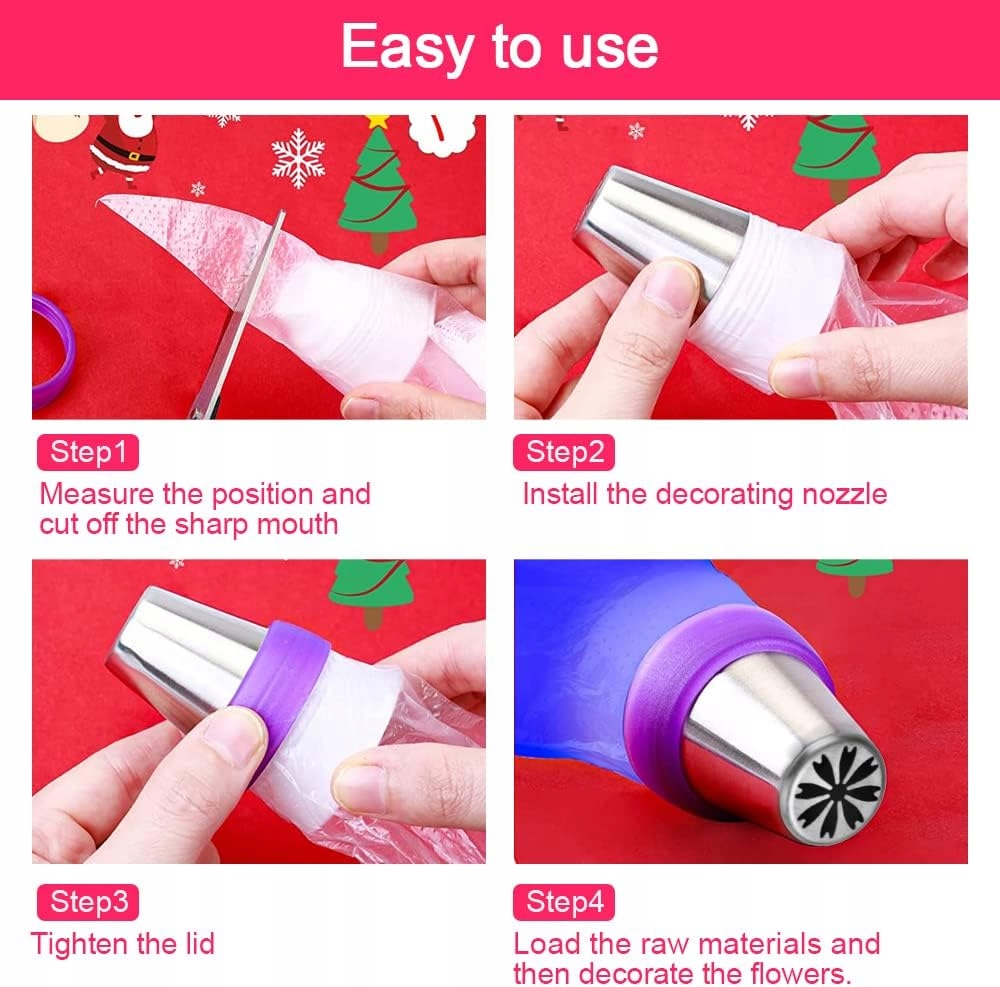 Easy to use

Step1
Measure the position and cut off the sharp mouth

Step2
Install the decorating nozzle

Step3
Tighten the lid

Step4
Load the raw materials and then decorate the flowers.