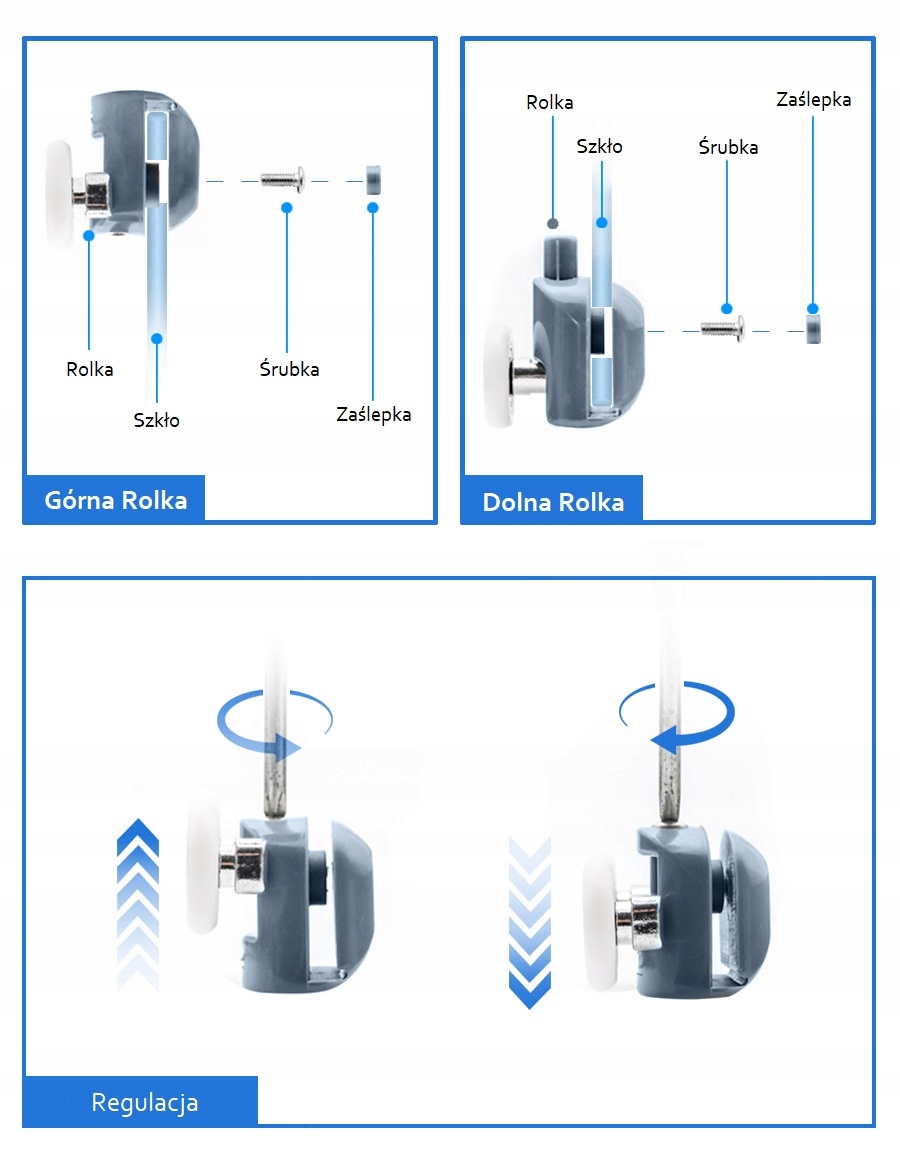 Rolka

Szkło

Śrubka

Zaślepka

Górna Rolka

Rolka

Szkło

Śrubka

Zaślepka

Dolna Rolka

Regulacja