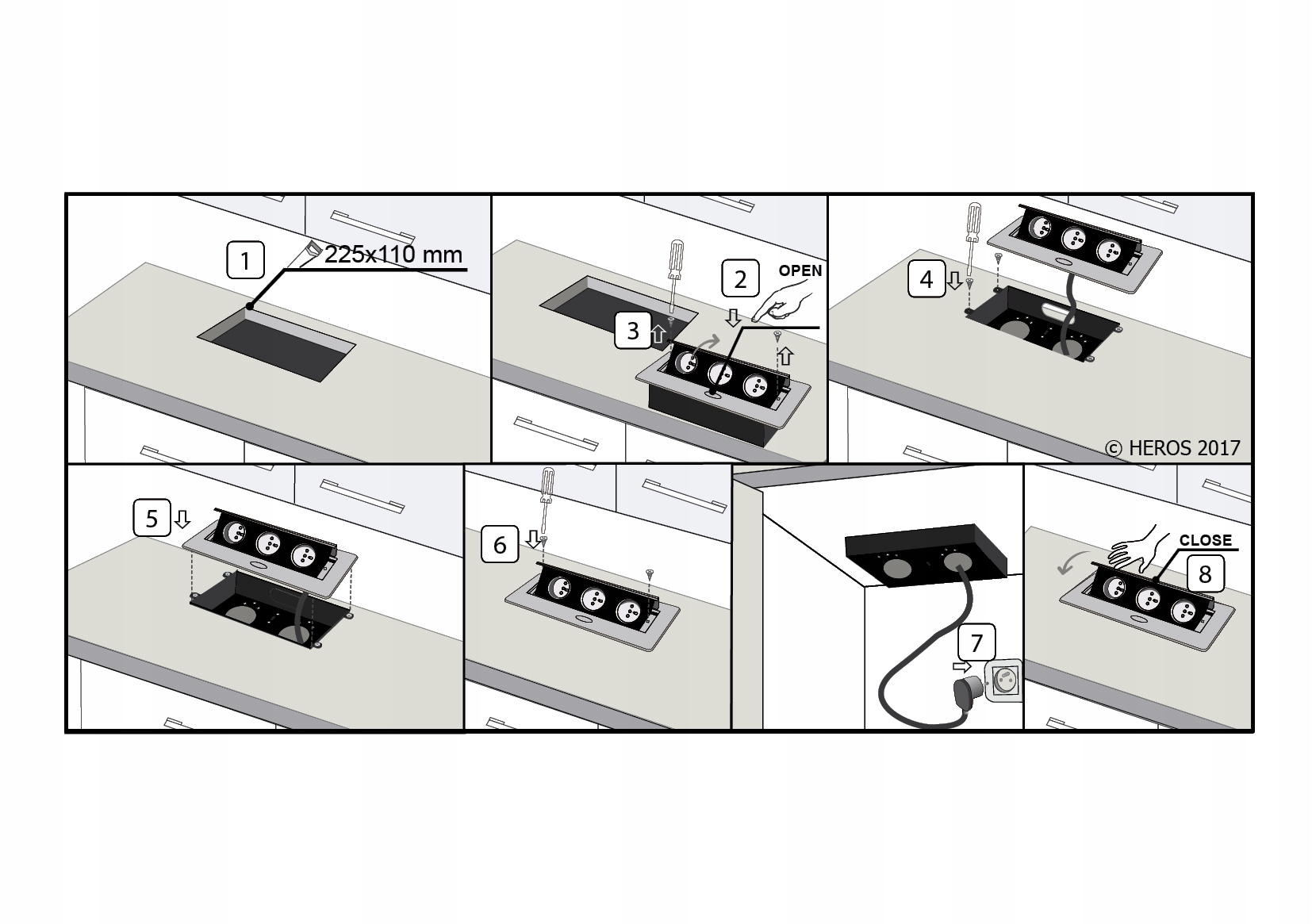 1
225x110 mm

2
OPEN
3

4

© HEROS 2017

5

6

7

CLOSE
8