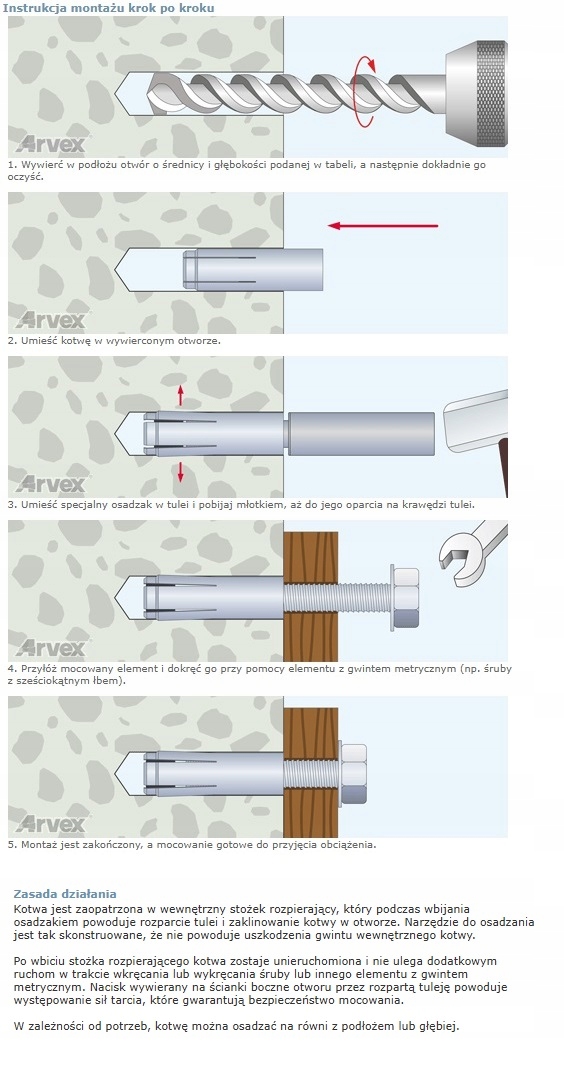 Instrukcja montażu krok po kroku

Arvex

1. Wywierć w podłożu otwór o średnicy i głębokości podanej w tabeli, a następnie dokładnie go oczyść.

Arvex

2. Umieść kotwę w wywierconym otworze.

Arvex

3. Umieść specjalny osadzak w tulei i pobijaj młotkiem, aż do jego oparcia na krawędzi tulei.

Arvex

4. Przyłóż mocowany element i dokręć go przy pomocy elementu z gwintem metrycznym (np. śruby z sześciokątnym łbem).

Arvex

5. Montaż jest zakończony, a mocowanie gotowe do przyjęcia obciążenia.

Zasada działania
Kotwa jest zaopatrzona w wewnętrzny stożek rozpierający, który podczas wbijania osadzakiem powoduje rozparcie tulei i zaklinowanie kotwy w otworze. Narzędzie do osadzania jest tak skonstruowane, że nie powoduje uszkodzenia gwintu wewnętrznego kotwy.

Po wbiciu stożka rozpierającego kotwa zostaje unieruchomiona i nie ulega dodatkowym ruchom w trakcie wkręcania lub wykręcania śruby lub innego elementu z gwintem metrycznym. Nacisk wywierany na ścianki boczne otworu przez rozpartą tuleję powoduje występowanie sił tarcia, które gwarantują bezpieczeństwo mocowania.

W zależności od potrzeb, kotwę można osadzać na równi z podłożem lub głębiej.