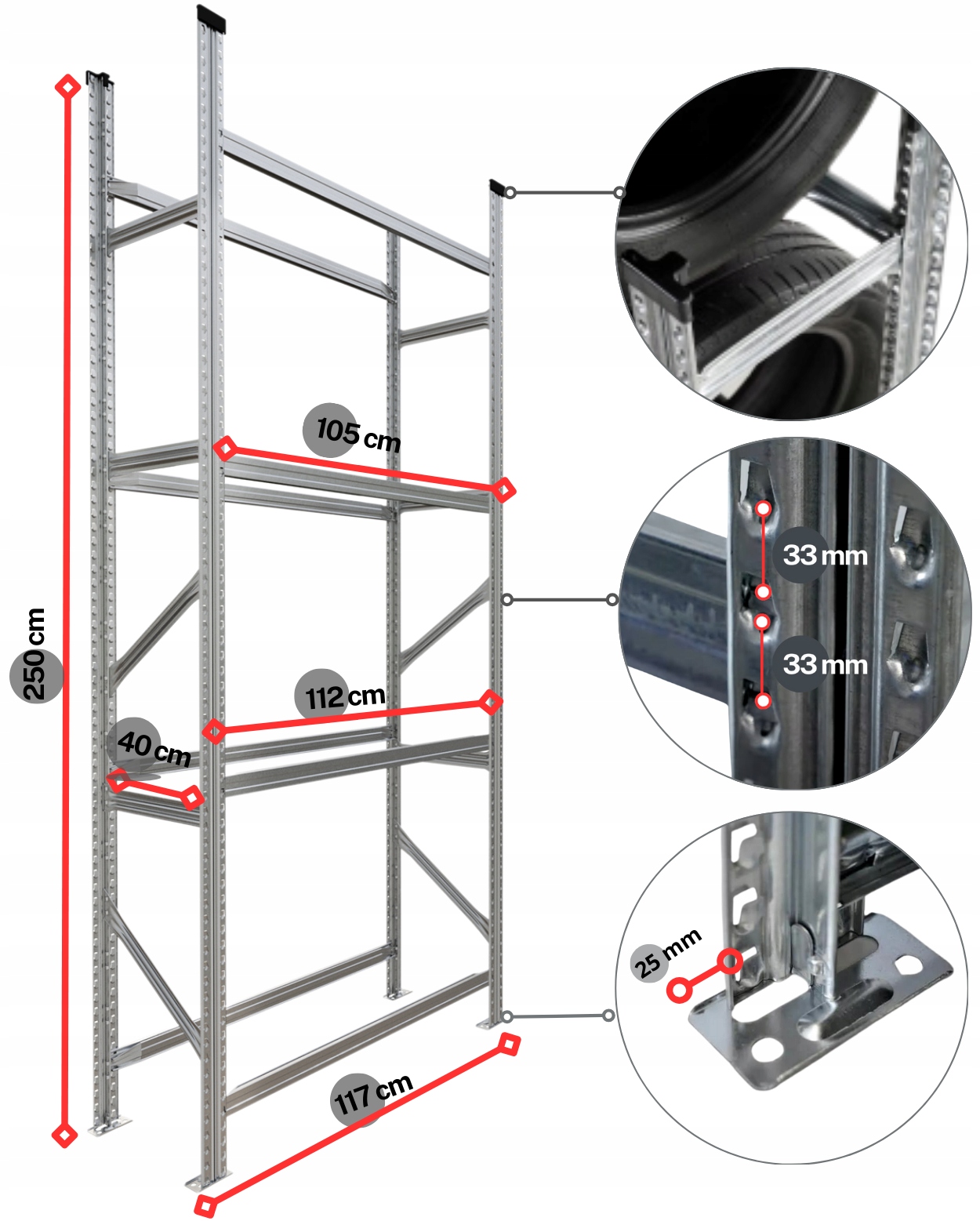 250 cm

105 cm

112 cm

40 cm

117 cm

33 mm

33 mm

25 mm