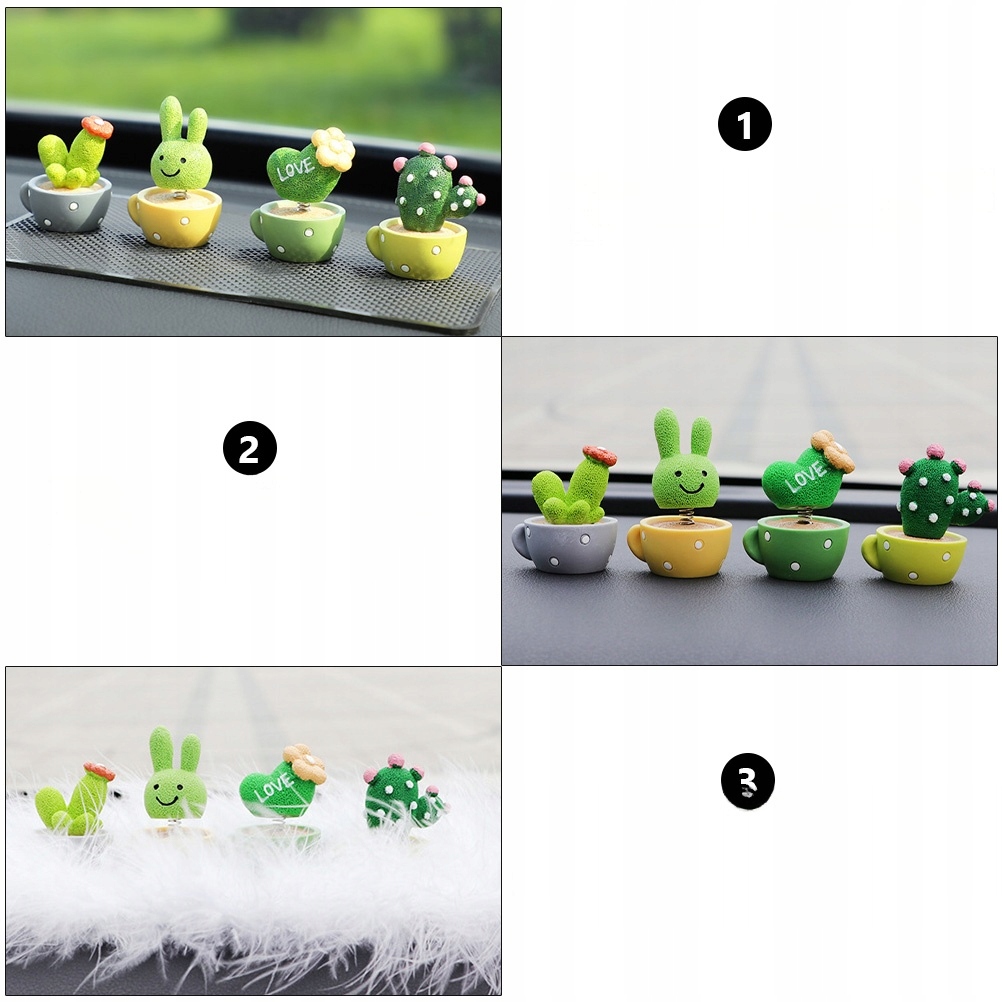 LOVE

1

2

LOVE

LOVE

3