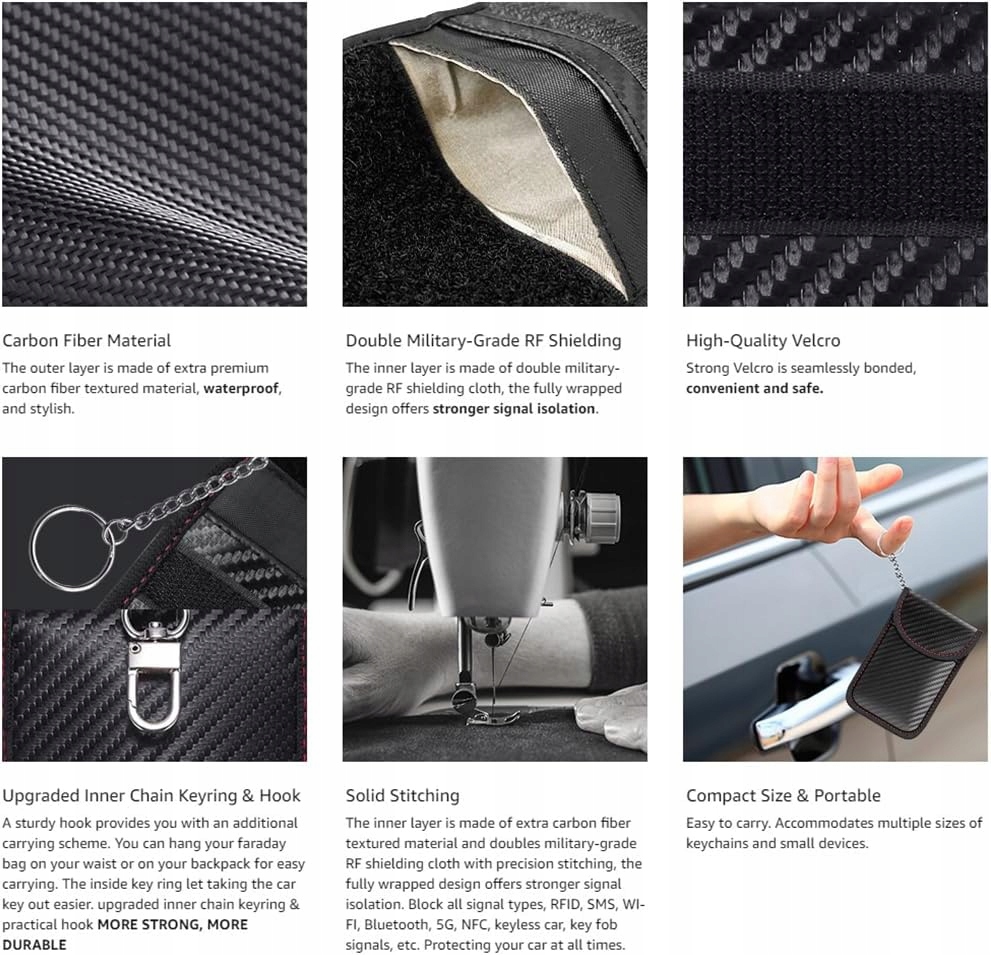 Carbon Fiber Material
The outer layer is made of extra premium carbon fiber textured material, waterproof, and stylish.

Double Military-Grade RF Shielding
The inner layer is made of double military-grade RF shielding cloth, the fully wrapped design offers stronger signal isolation.

High-Quality Velcro
Strong Velcro is seamlessly bonded, convenient and safe.

Upgraded Inner Chain Keyring & Hook
A sturdy hook provides you with an additional carrying scheme. You can hang your faraday bag on your waist or on your backpack for easy carrying. The inside key ring let taking the car key out easier. upgraded inner chain keyring & practical hook MORE STRONG, MORE DURABLE

Solid Stitching
The inner layer is made of extra carbon fiber textured material and doubles military-grade RF shielding cloth with precision stitching, the fully wrapped design offers stronger signal isolation. Block all signal types, RFID, SMS, WI-FI, Bluetooth, 5G, NFC, keyless car, key fob signals, etc. Protecting your car at all times.

Compact Size & Portable
Easy to carry. Accommodates multiple sizes of keychains and small devices.