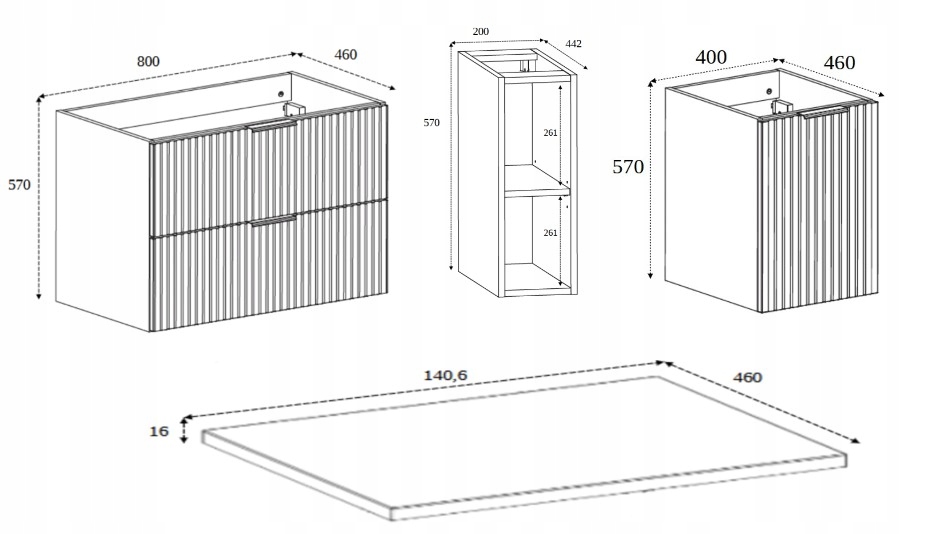 800
460
570
200
442
570
261
261
400
460
570
140,6
460
16