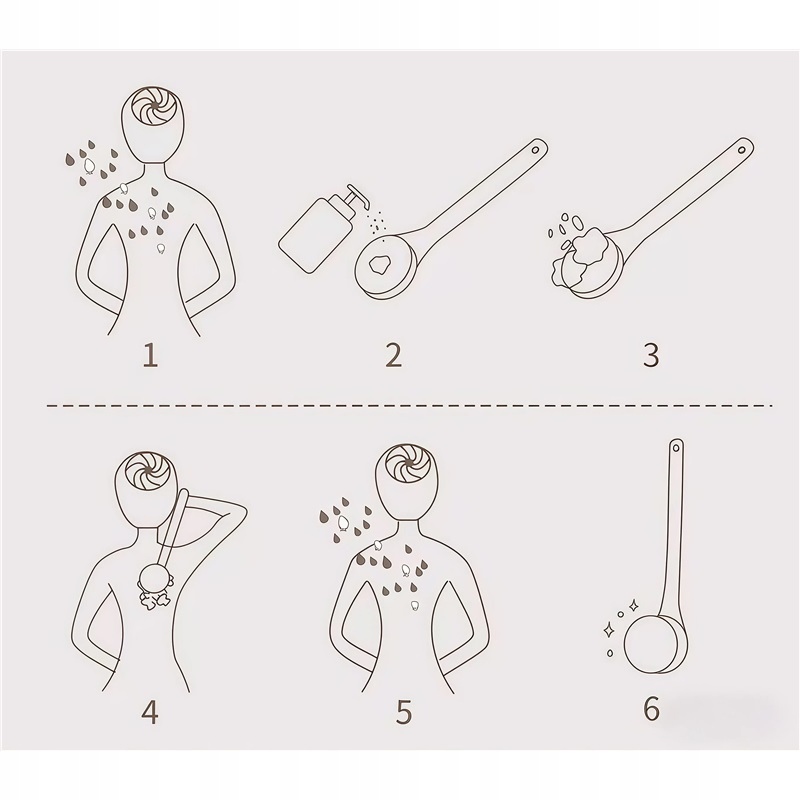 1

2

3

4

5

6