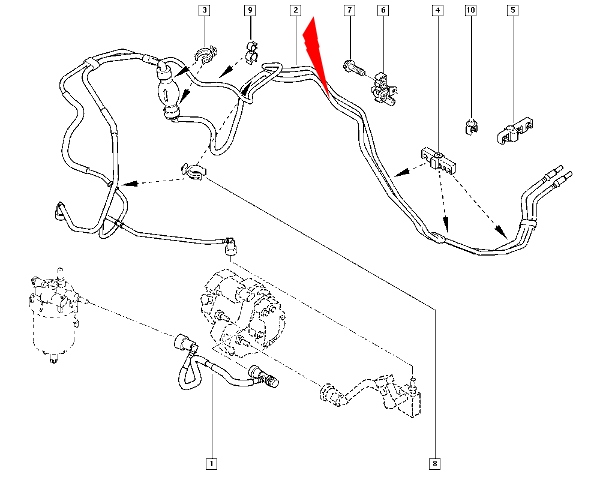 3
9
2
7
6
4
10
5
1
8