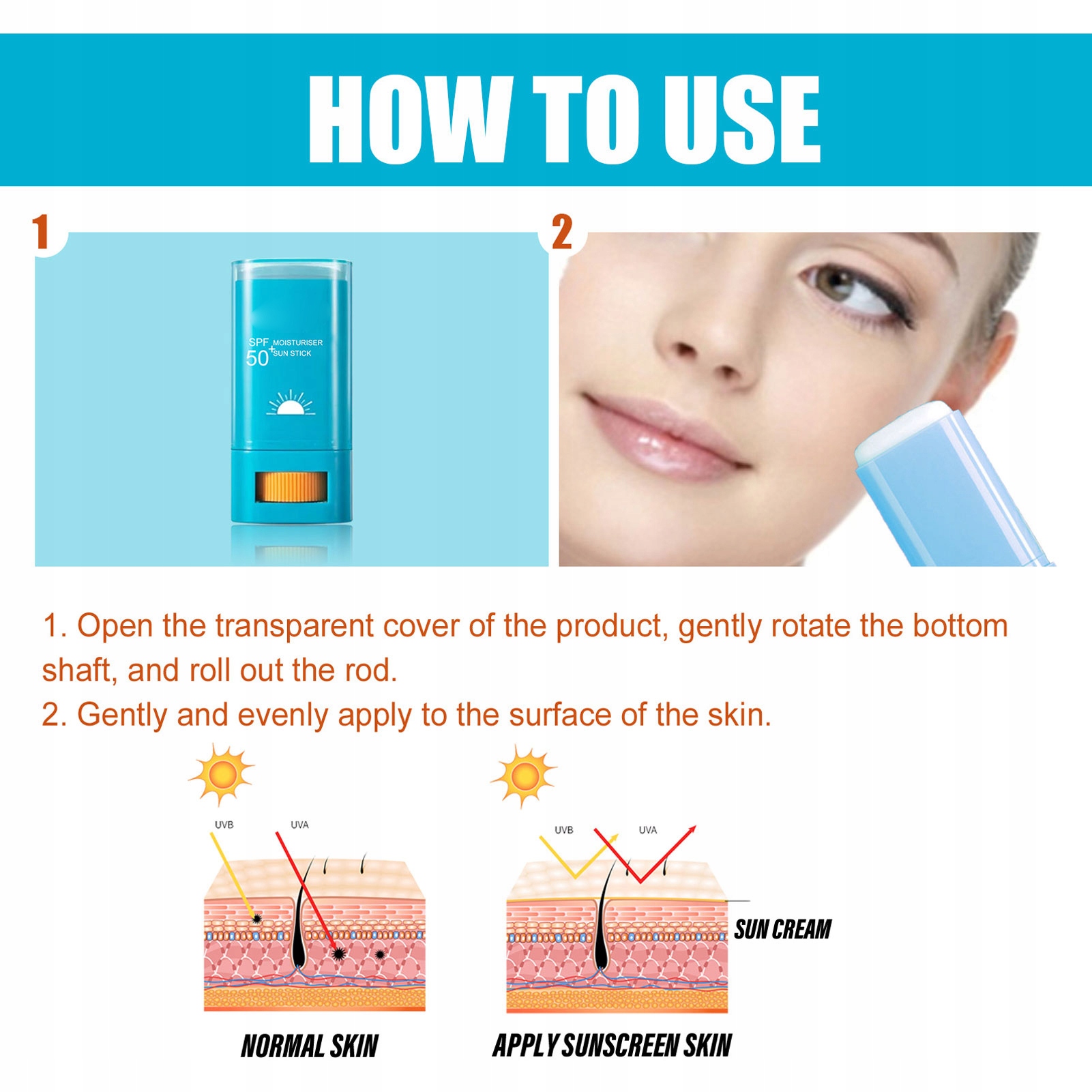 HOW TO USE

1

SPF 50+ MOISTURISER SUN STICK

2

1. Open the transparent cover of the product, gently rotate the bottom shaft, and roll out the rod.
2. Gently and evenly apply to the surface of the skin.

UVB UVA

NORMAL SKIN

UVB UVA

SUN CREAM

APPLY SUNSCREEN SKIN