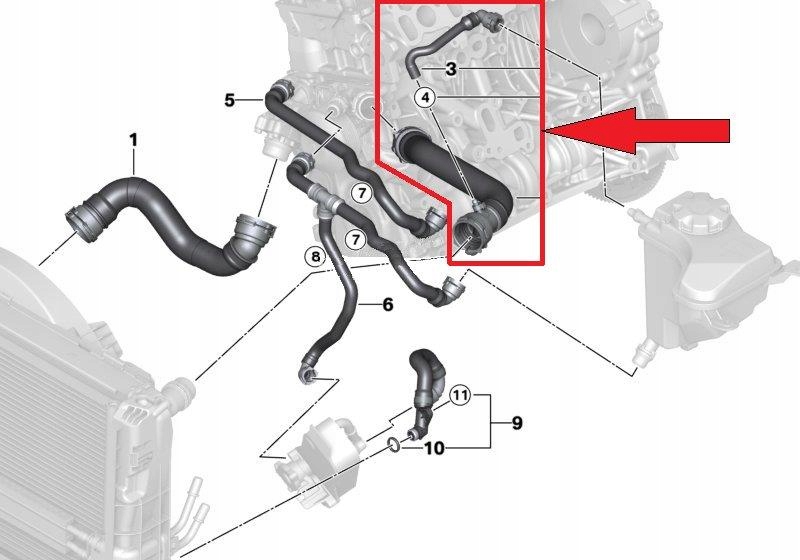 3
4
5
1
7
7
8
6
11
9
10