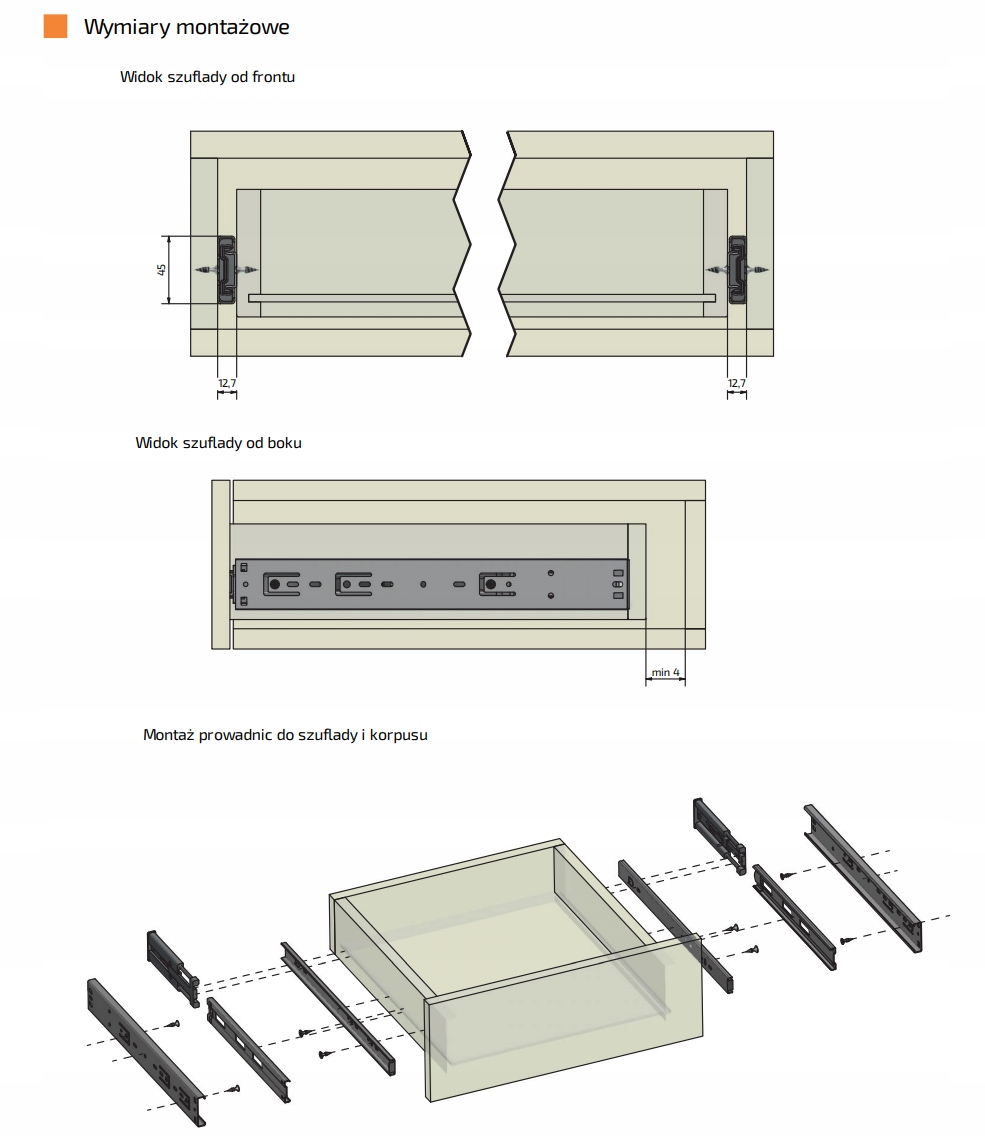 Wymiary montażowe

Widok szuflady od frontu

45

12,7

12,7

Widok szuflady od boku

min 4

Montaż prowadnic do szuflady i korpusu