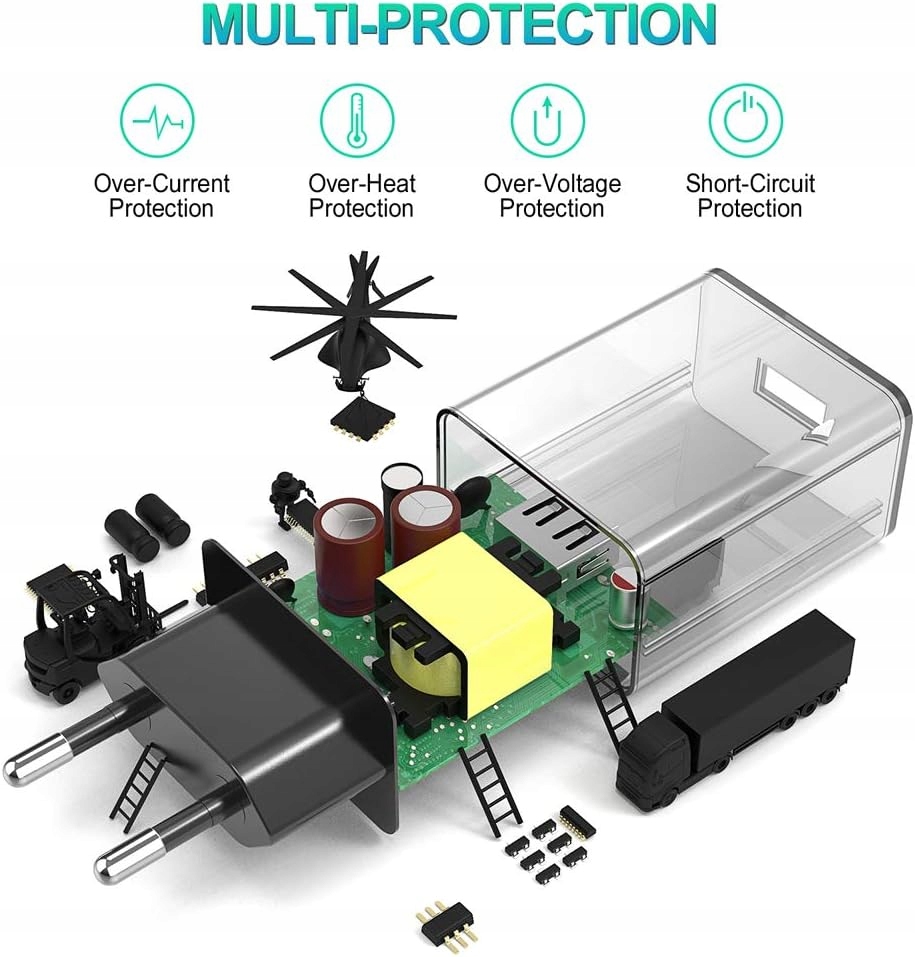 MULTI-PROTECTION

Over-Current Protection

Over-Heat Protection

Over-Voltage Protection

Short-Circuit Protection