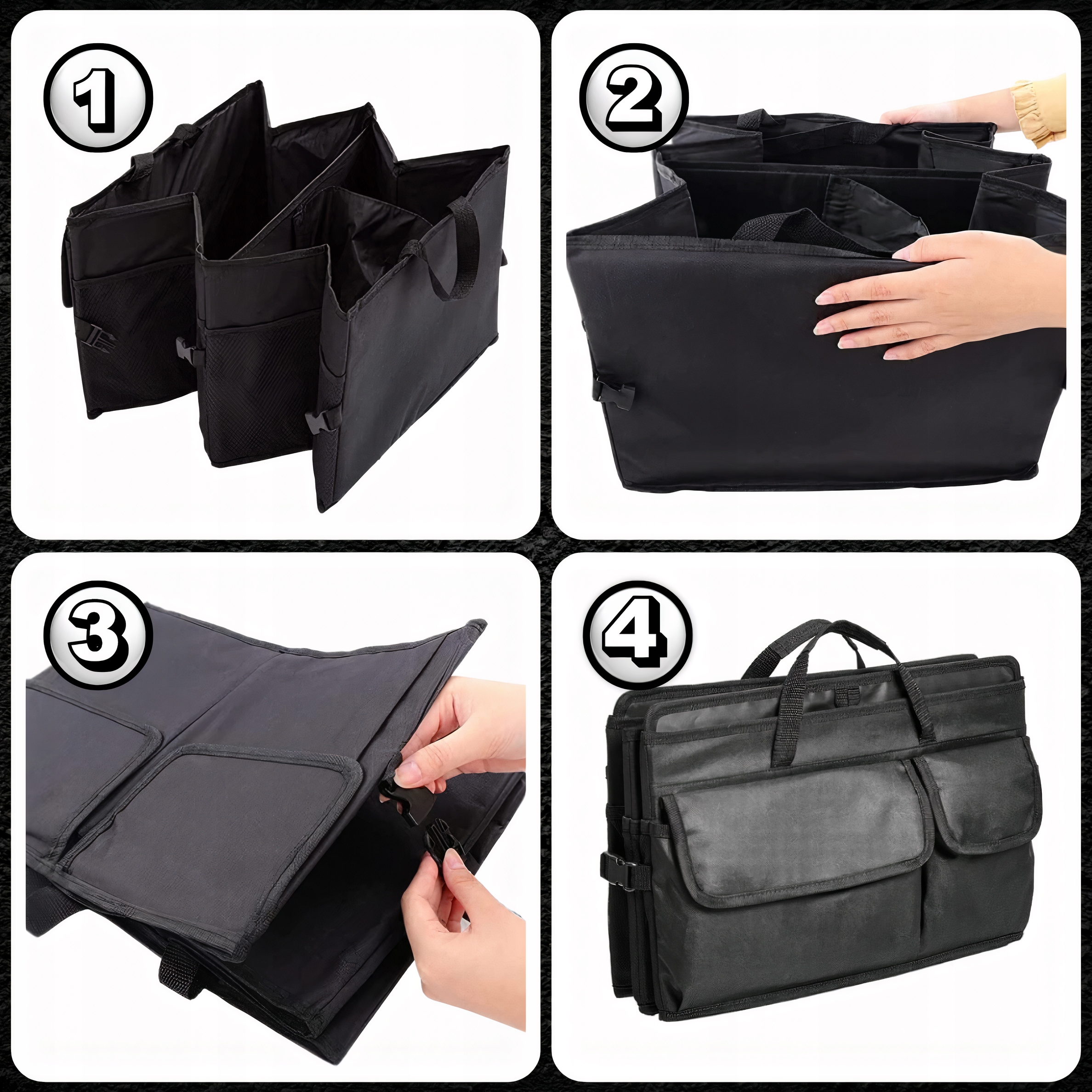 1

2

3

4