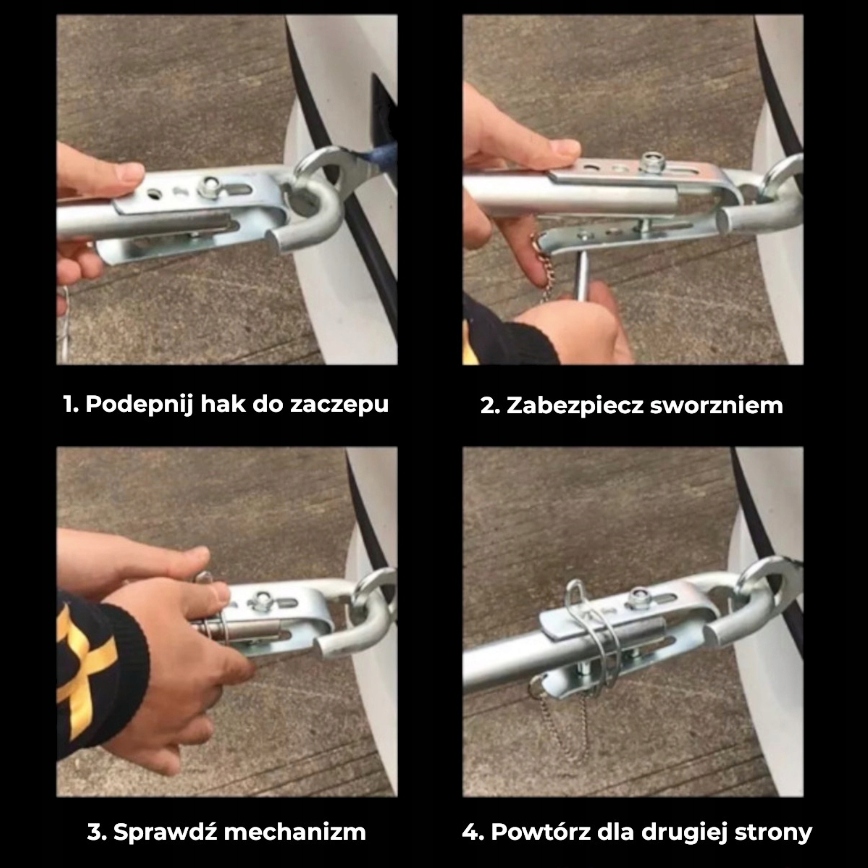 1. Podepnij hak do zaczepu

2. Zabezpiecz sworzniem

3. Sprawdź mechanizm

4. Powtórz dla drugiej strony