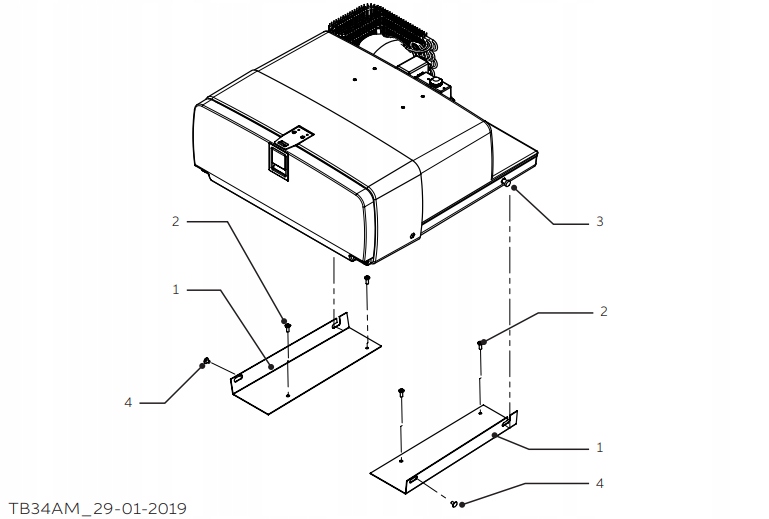 2

3

1

2

4

1

4

TB34AM_29-01-2019