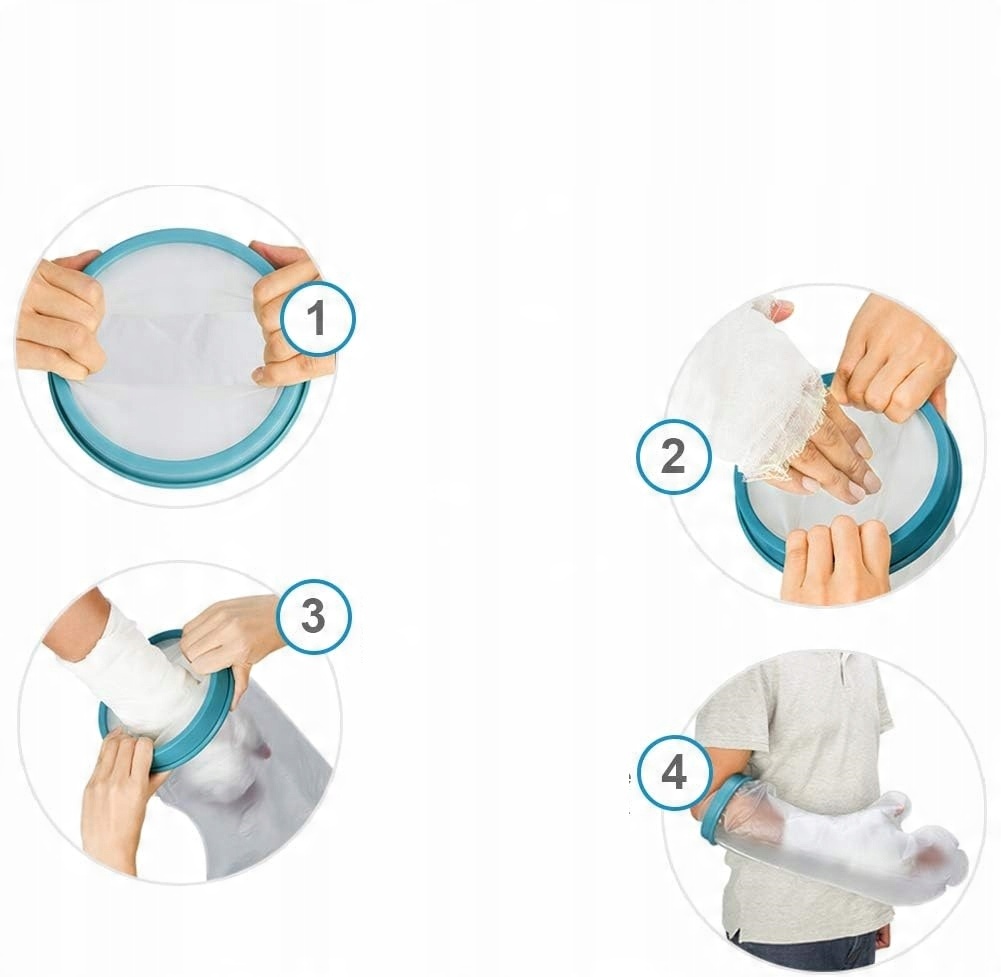 1

2

3

4