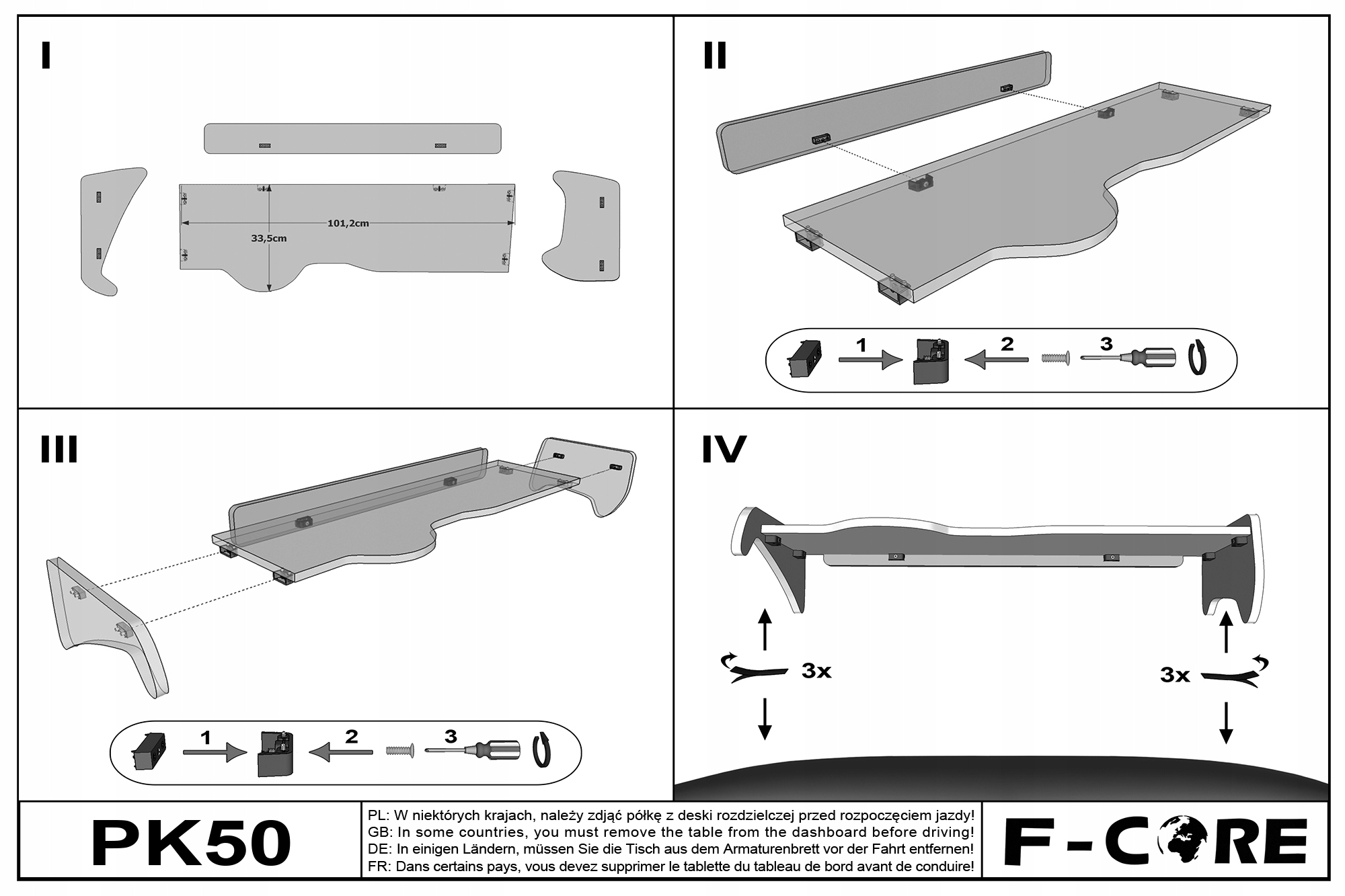 I

101,2cm

33,5cm

II

1

2

3

III

1

2

3

IV

3x

3x

PK50

PL: W niektórych krajach, należy zdjąć półkę z deski rozdzielczej przed rozpoczęciem jazdy!
GB: In some countries, you must remove the table from the dashboard before driving!
DE: In einigen Ländern, müssen Sie die Tisch aus dem Armaturenbrett vor der Fahrt entfernen!
FR: Dans certains pays, vous devez supprimer le tablette du tableau de bord avant de conduire!

F-CORE