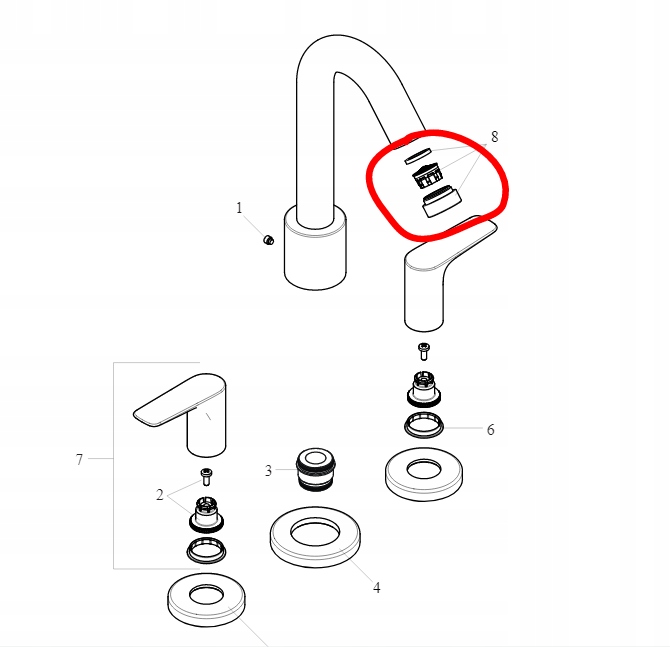 8
1
6
7
3
2
4