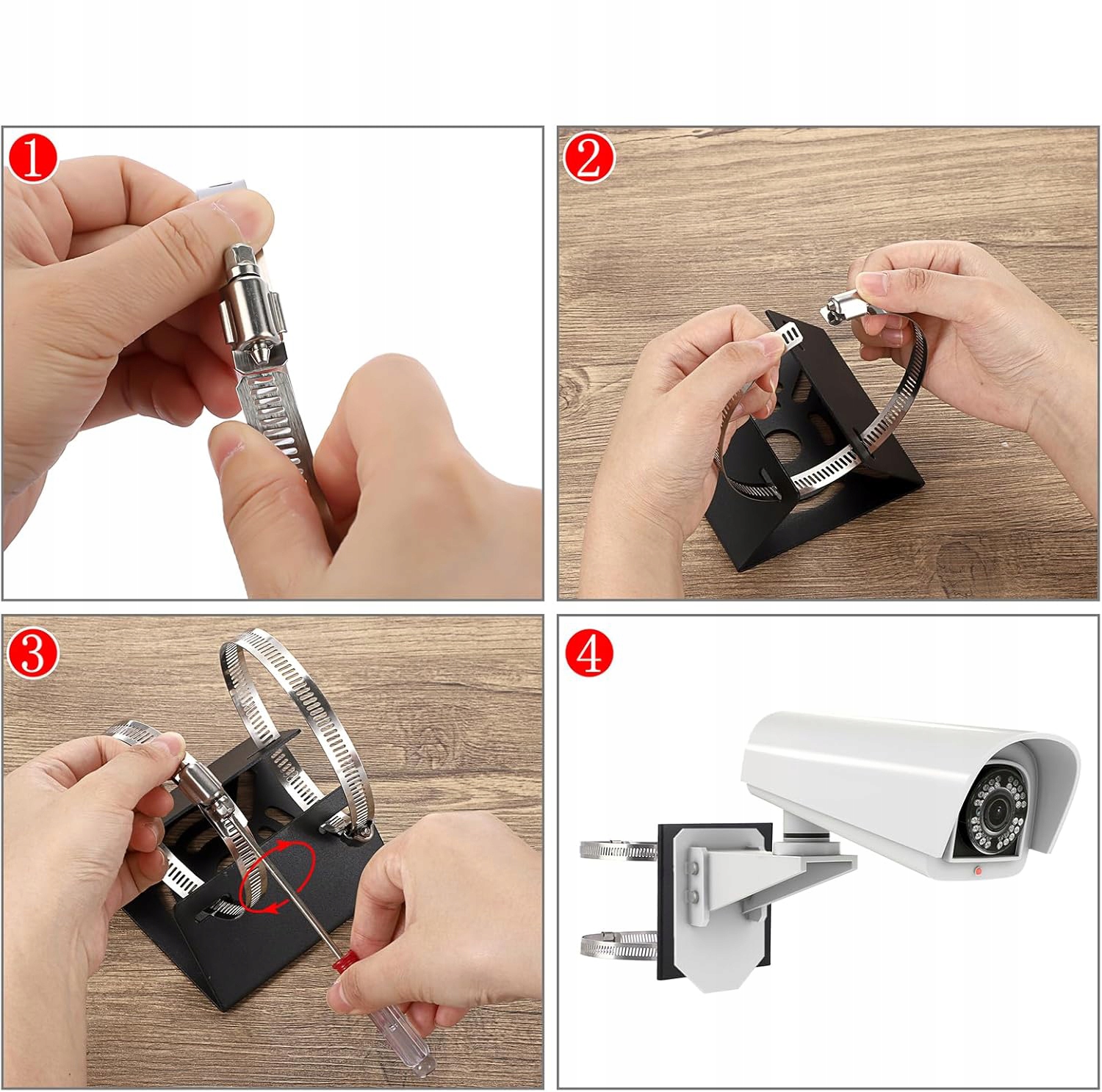 1

2

3

4