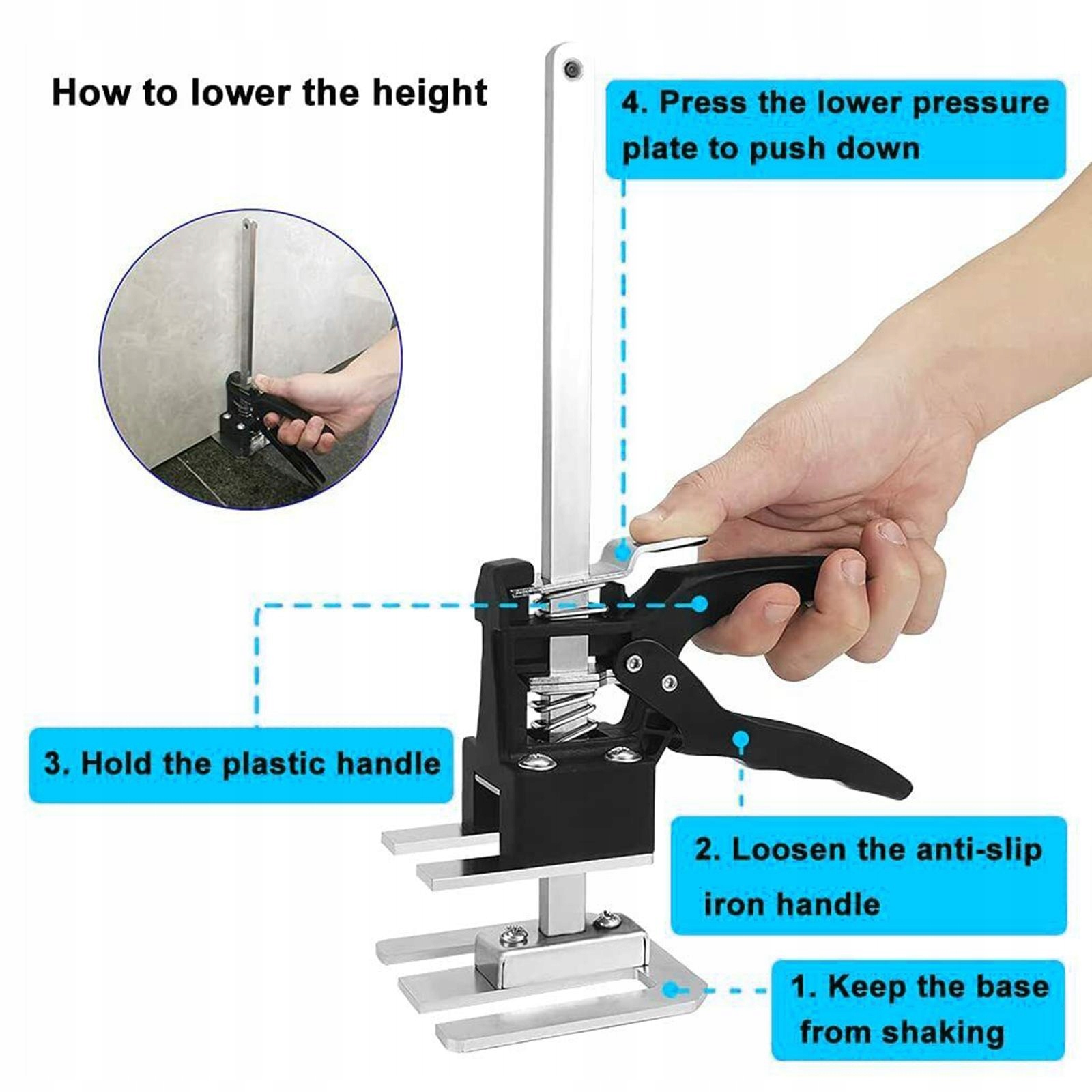 How to lower the height

4. Press the lower pressure plate to push down

3. Hold the plastic handle

2. Loosen the anti-slip iron handle

1. Keep the base from shaking