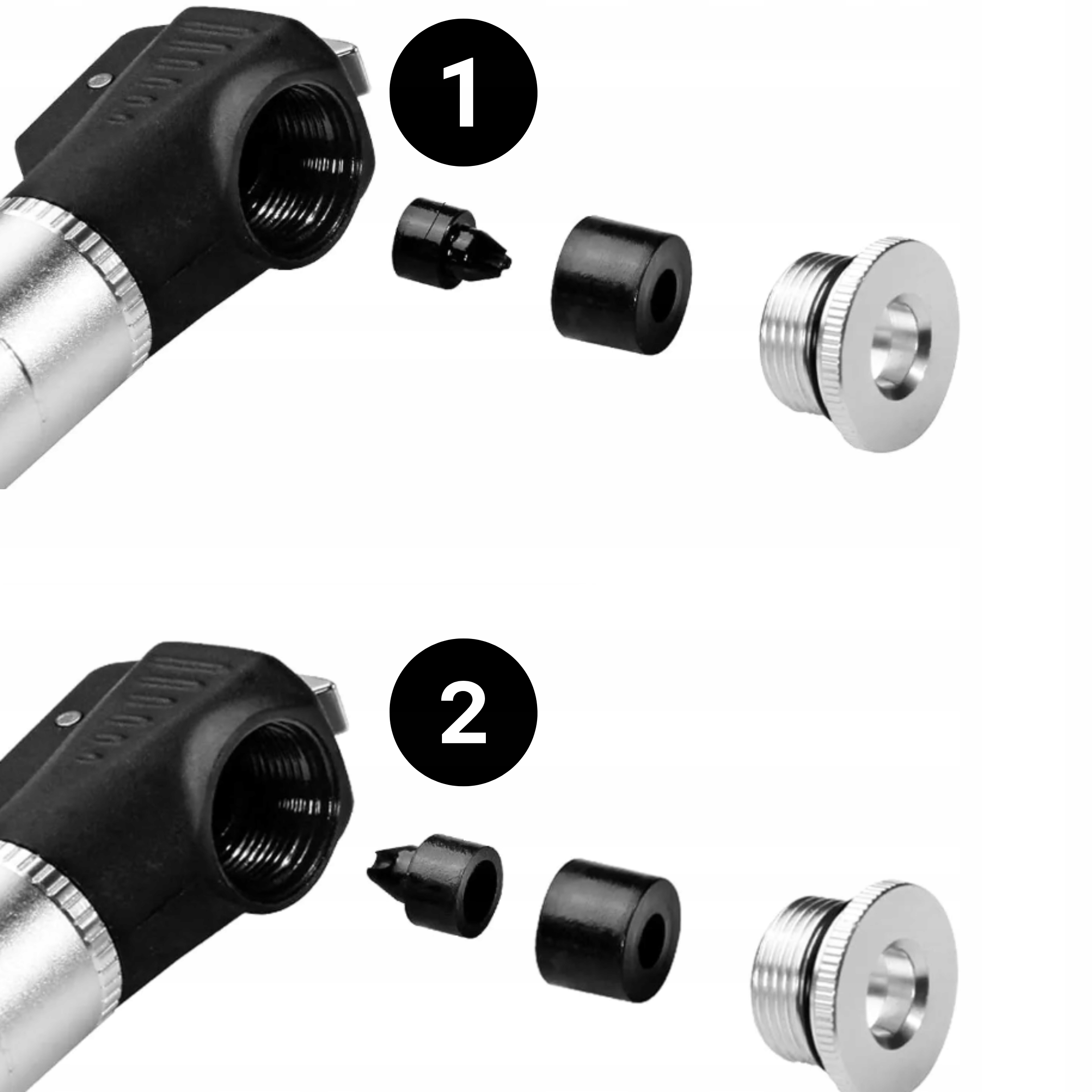 1

2