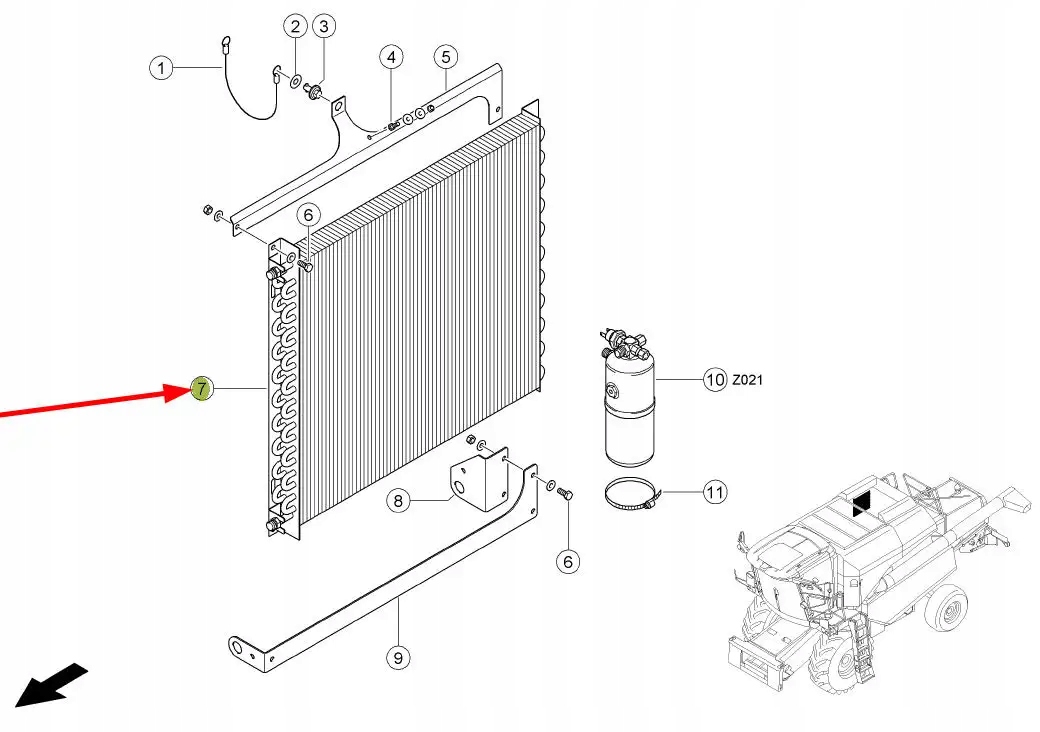 1
2
3
4
5
6
7
10 Z021
8
11
6
9