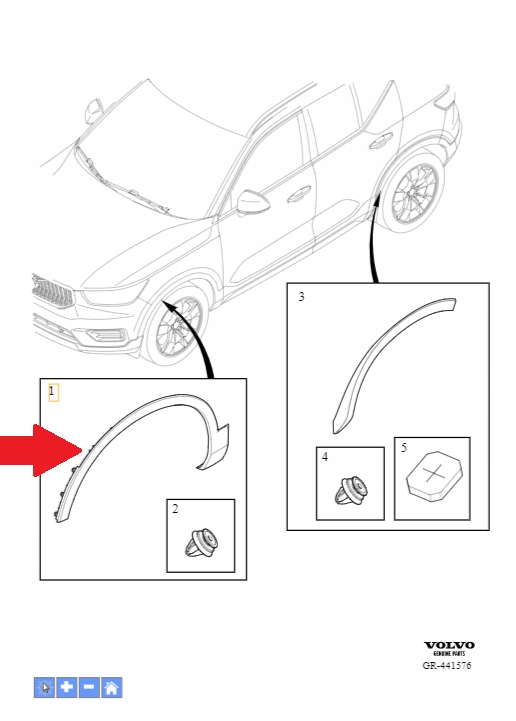 3

1

4

5

2

VOLVO
GENUINE PARTS
GR-441576