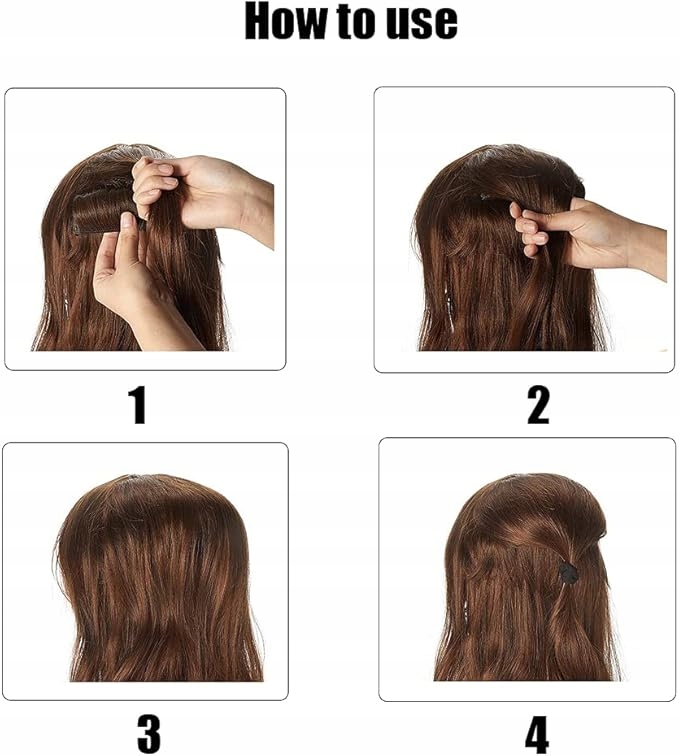 How to use

1

2

3

4