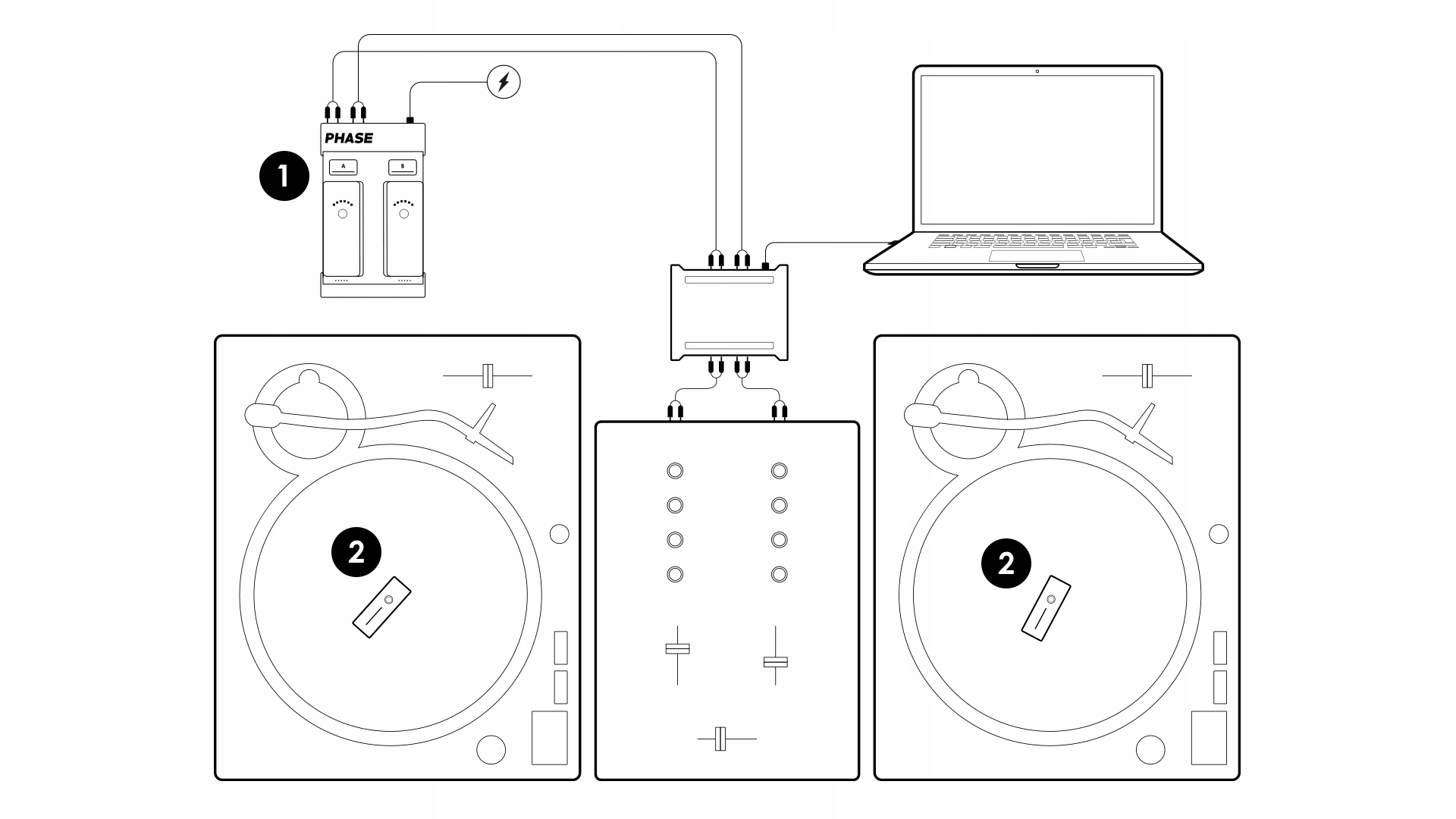 PHASE
A
B
1
2
2