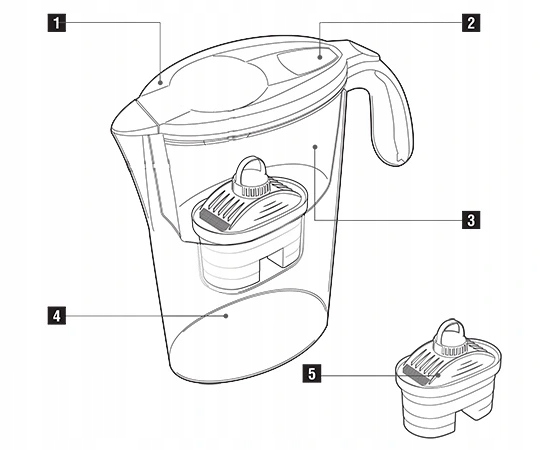 1
2
3
4
5